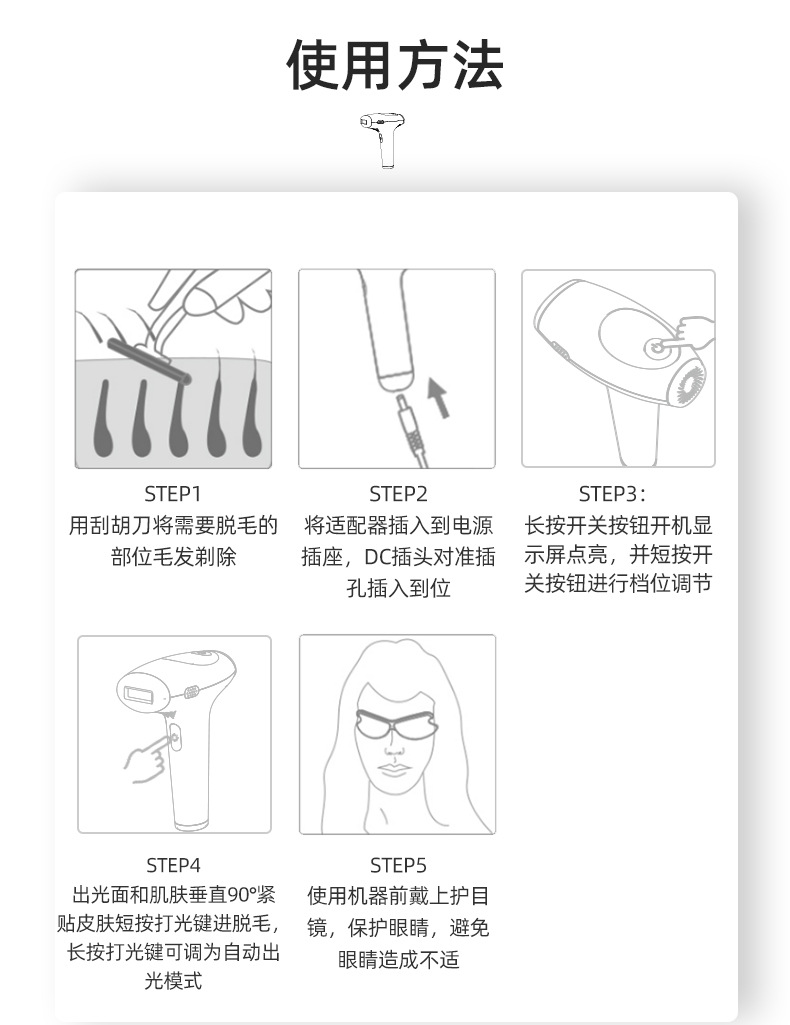 使用方法

STEP1
用刮胡刀将需要脱毛的部位毛发剃除

STEP2
将适配器插入到电源插座，DC插头对准插孔插入到位

STEP3：
长按开关按钮开机显示屏点亮，并短按开关按钮进行档位调节

STEP4
出光面和肌肤垂直90°紧贴皮肤短按打光键进脱毛，长按打光键可调为自动出光模式

STEP5
使用机器前戴上护目镜，保护眼睛，避免眼睛造成不适