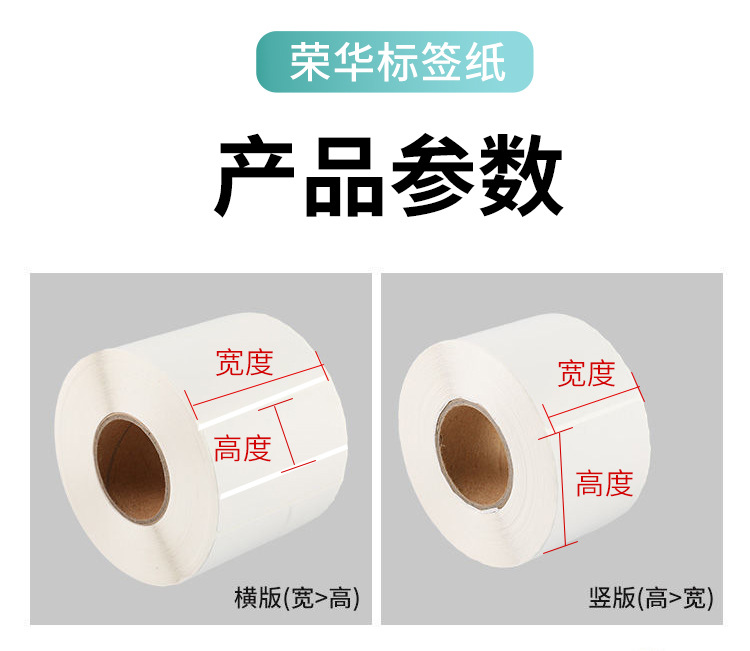 荣华标签纸

产品参数

宽度

高度

横版(宽>高)

宽度

高度

竖版(高>宽)