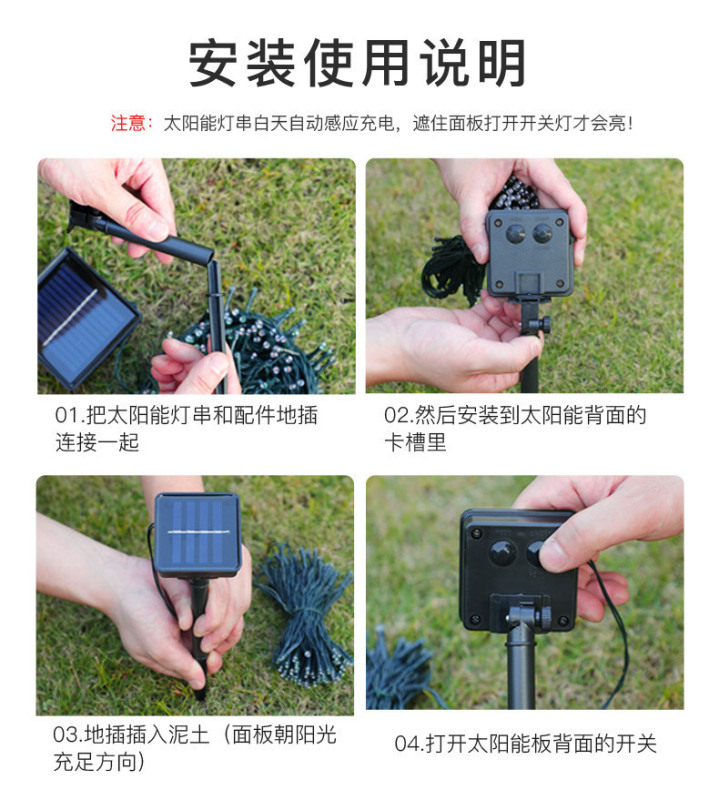 安装使用说明

注意：太阳能灯串白天自动感应充电，遮住面板打开开关灯才会亮！

01.把太阳能灯串和配件地插连接一起

02.然后安装到太阳能背面的卡槽里

03.地插插入泥土（面板朝阳光充足方向）

04.打开太阳能板背面的开关