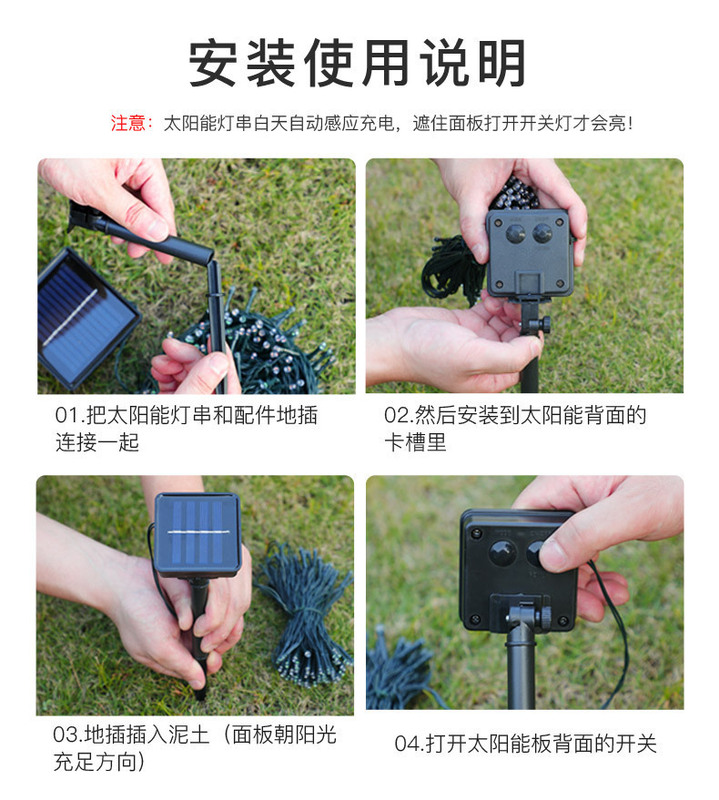 安装使用说明

注意：太阳能灯串白天自动感应充电，遮住面板打开开关灯才会亮！

01.把太阳能灯串和配件地插连接一起

02.然后安装到太阳能背面的卡槽里

03.地插插入泥土（面板朝阳光充足方向）

04.打开太阳能板背面的开关