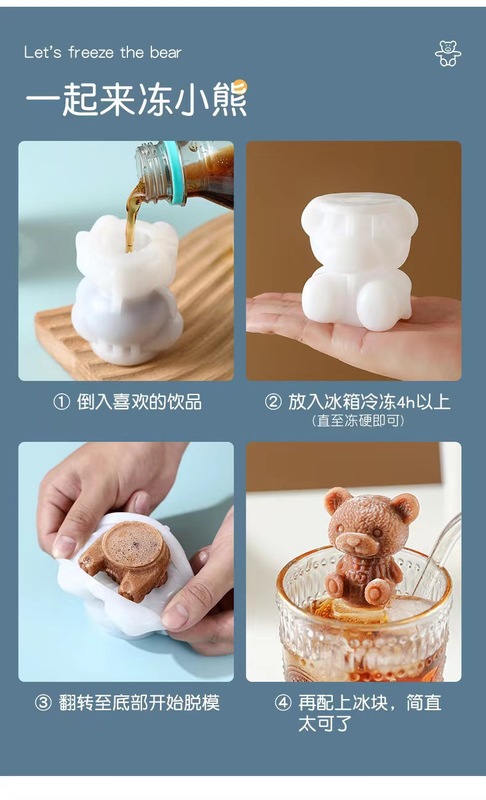 Let's freeze the bear

一起来冻小熊

① 倒入喜欢的饮品

② 放入冰箱冷冻4h以上
(直至冻硬即可)

③ 翻转至底部开始脱模

④ 再配上冰块，简直太可了