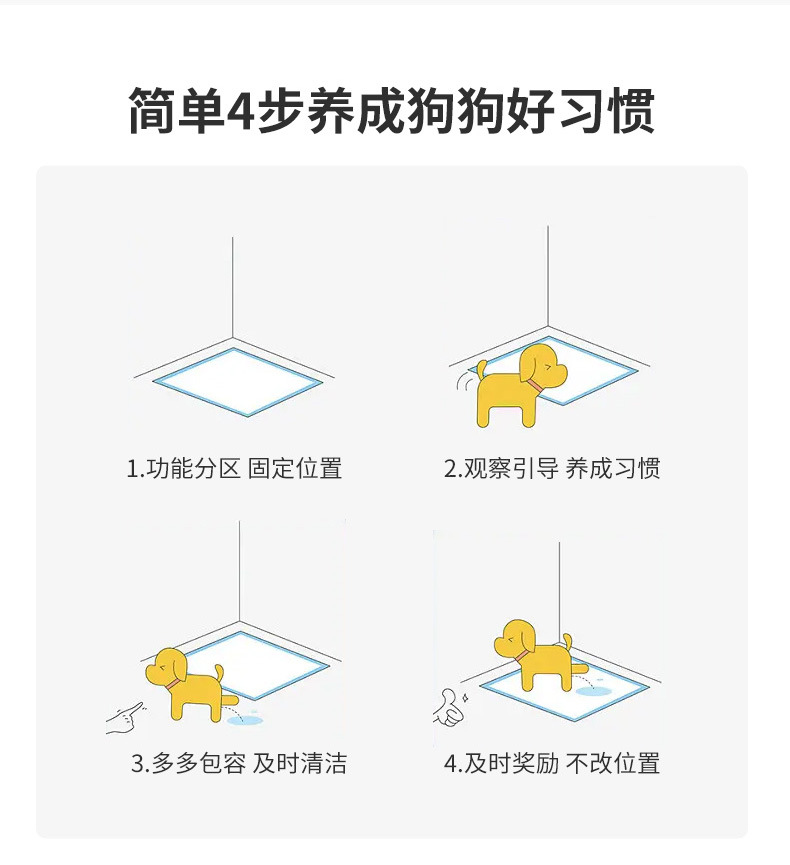 简单4步养成狗狗好习惯

1.功能分区 固定位置

2.观察引导 养成习惯

3.多多包容 及时清洁

4.及时奖励 不改位置