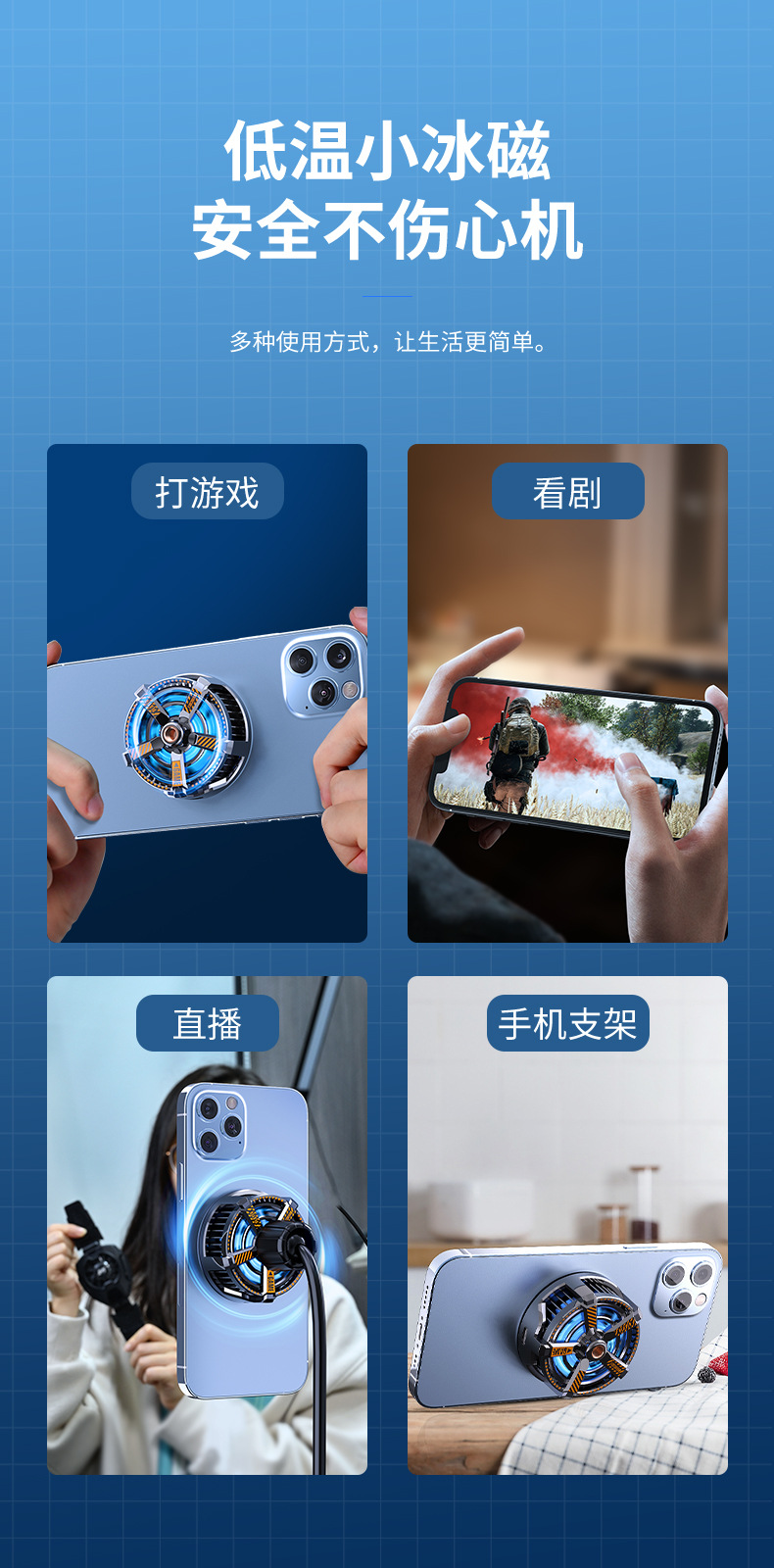 低温小冰磁
安全不伤心机

多种使用方式，让生活更简单。

打游戏

看剧

直播

手机支架