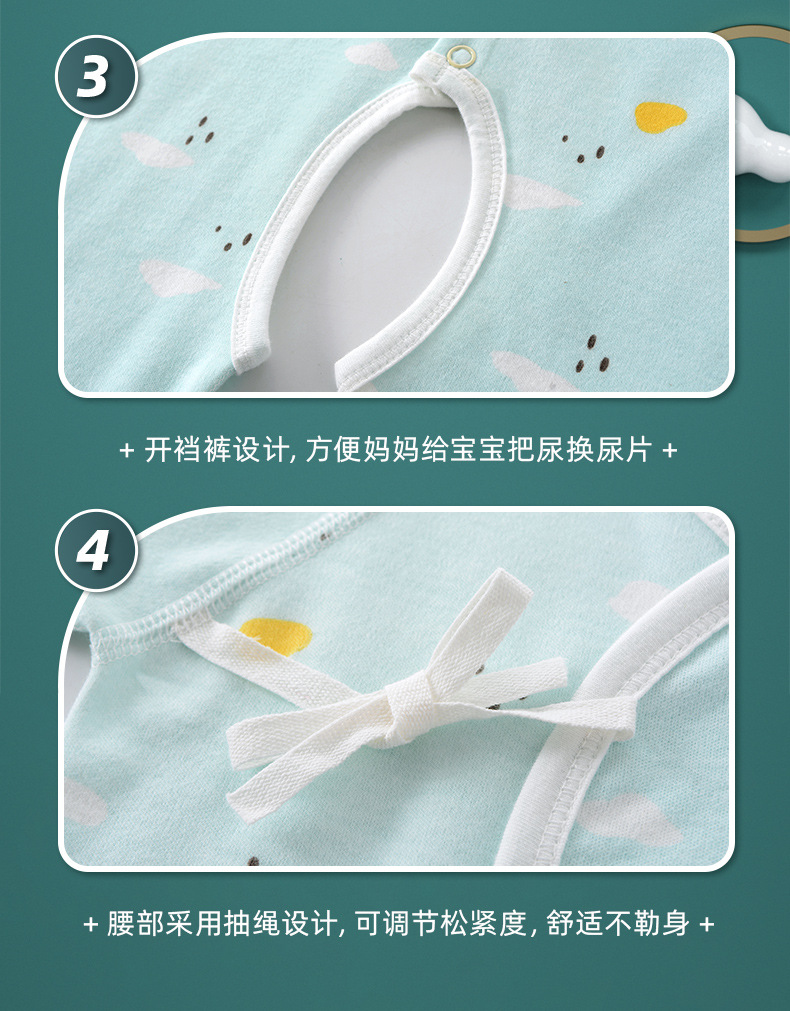 3

+ 开裆裤设计, 方便妈妈给宝宝把尿换尿片 +

4

+ 腰部采用抽绳设计, 可调节松紧度, 舒适不勒身 +