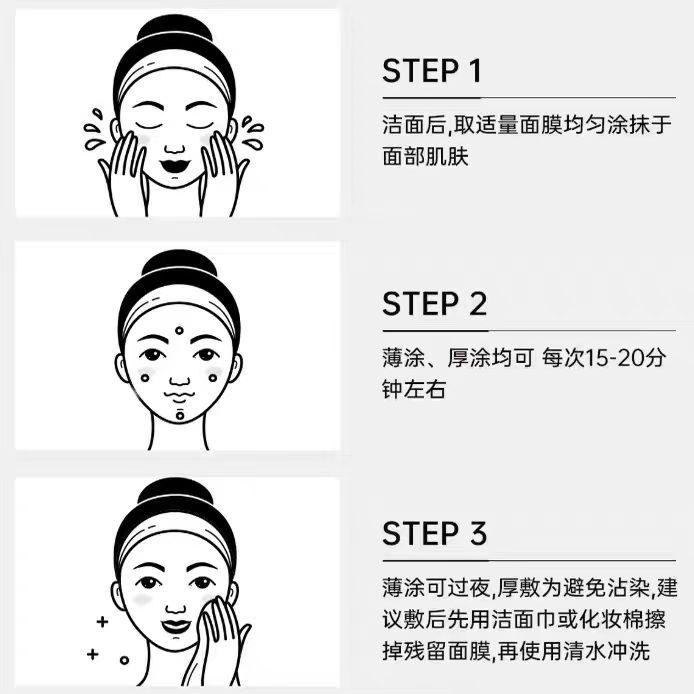 STEP 1

洁面后,取适量面膜均匀涂抹于面部肌肤

STEP 2

薄涂、厚涂均可 每次15-20分钟左右

STEP 3

薄涂可过夜,厚敷为避免沾染,建议敷后先用洁面巾或化妆棉擦掉残留面膜,再使用清水冲洗