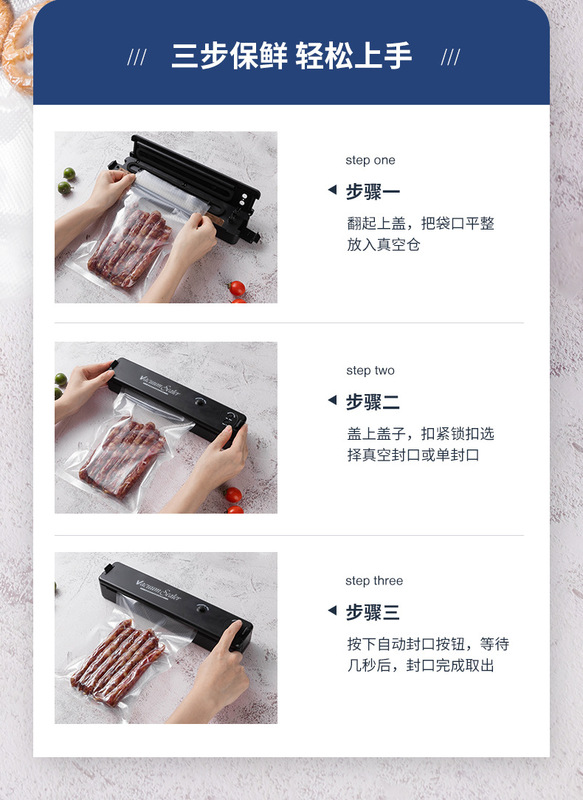 /// 三步保鲜 轻松上手 ///

step one

步骤一

翻起上盖，把袋口平整放入真空仓

Vacuum Sealer

step two

步骤二

盖上盖子，扣紧锁扣选择真空封口或单封口

Vacuum Sealer

step three

步骤三

按下自动封口按钮，等待几秒后，封口完成取出