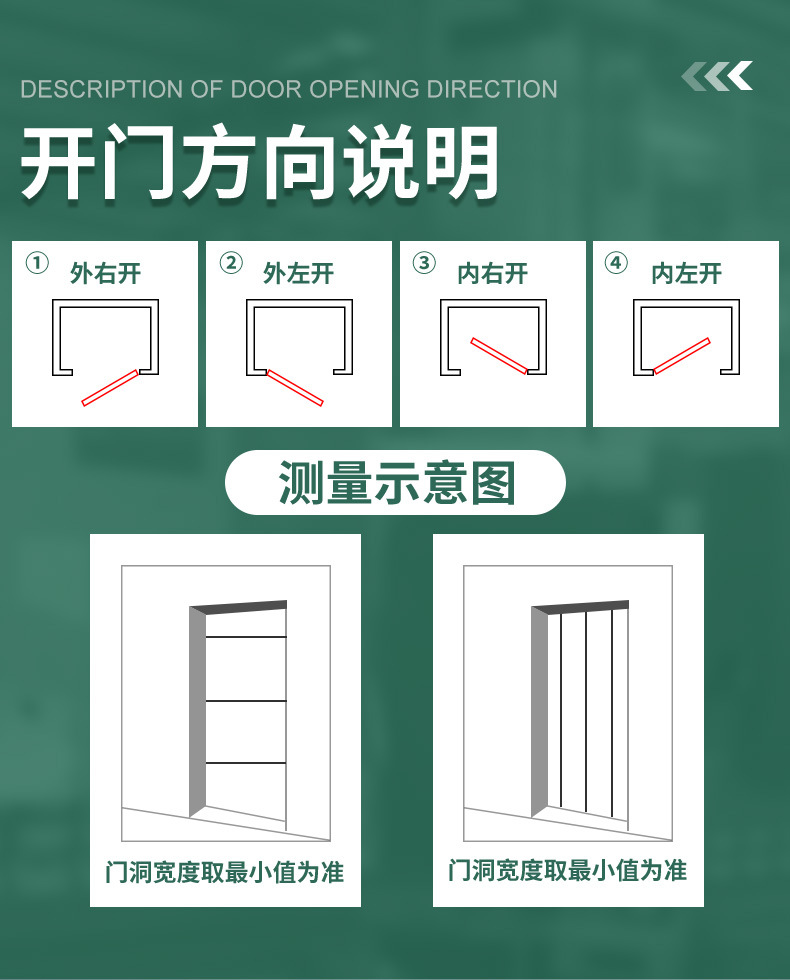 DESCRIPTION OF DOOR OPENING DIRECTION

开门方向说明

① 外右开

② 外左开

③ 内右开

④ 内左开

测量示意图

门洞宽度取最小值为准

门洞宽度取最小值为准