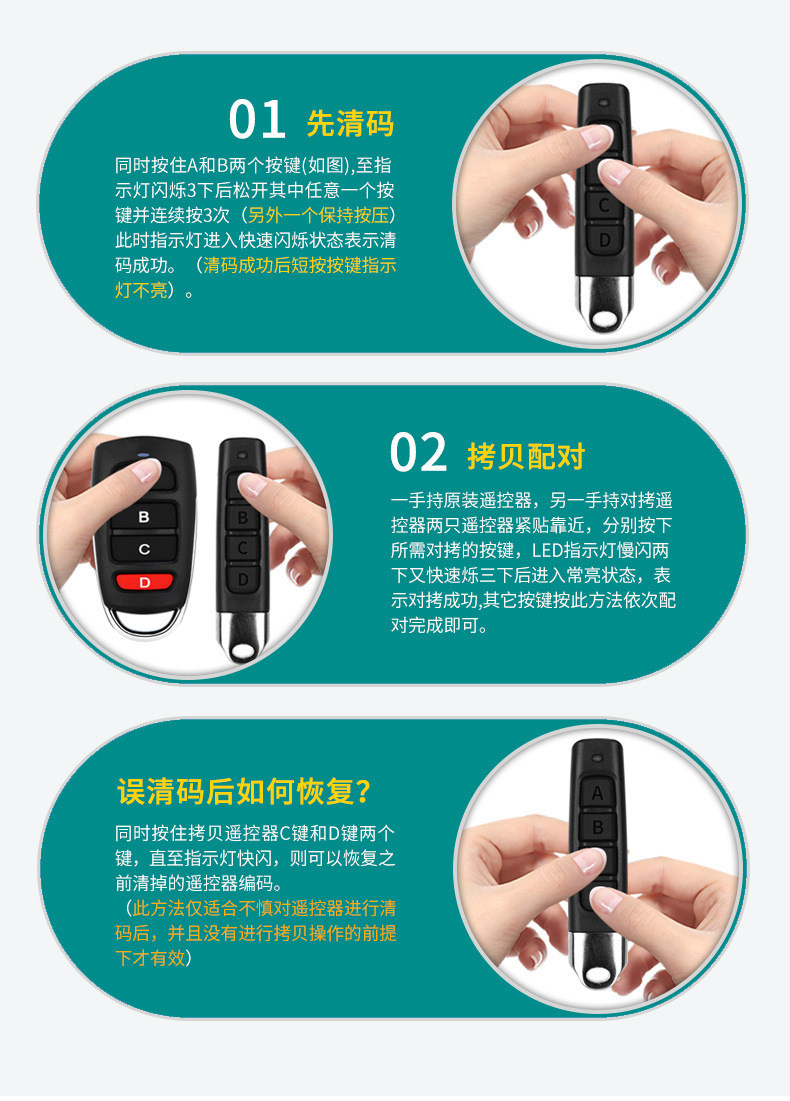 01 先清码

同时按住A和B两个按键(如图),至指示灯闪烁3下后松开其中任意一个按键并连续按3次（另外一个保持按压）此时指示灯进入快速闪烁状态表示清码成功。（清码成功后短按按键指示灯不亮）。

C
D

B
C
D

B
C
D

02 拷贝配对

一手持原装遥控器，另一手持对拷遥控器两只遥控器紧贴靠近，分别按下所需对拷的按键，LED指示灯慢闪两下又快速烁三下后进入常亮状态，表示对拷成功,其它按键按此方法依次配对完成即可。

误清码后如何恢复?

同时按住拷贝遥控器C键和D键两个键，直至指示灯快闪，则可以恢复之前清掉的遥控器编码。
（此方法仅适合不慎对遥控器进行清码后，并且没有进行拷贝操作的前提下才有效）

A
B