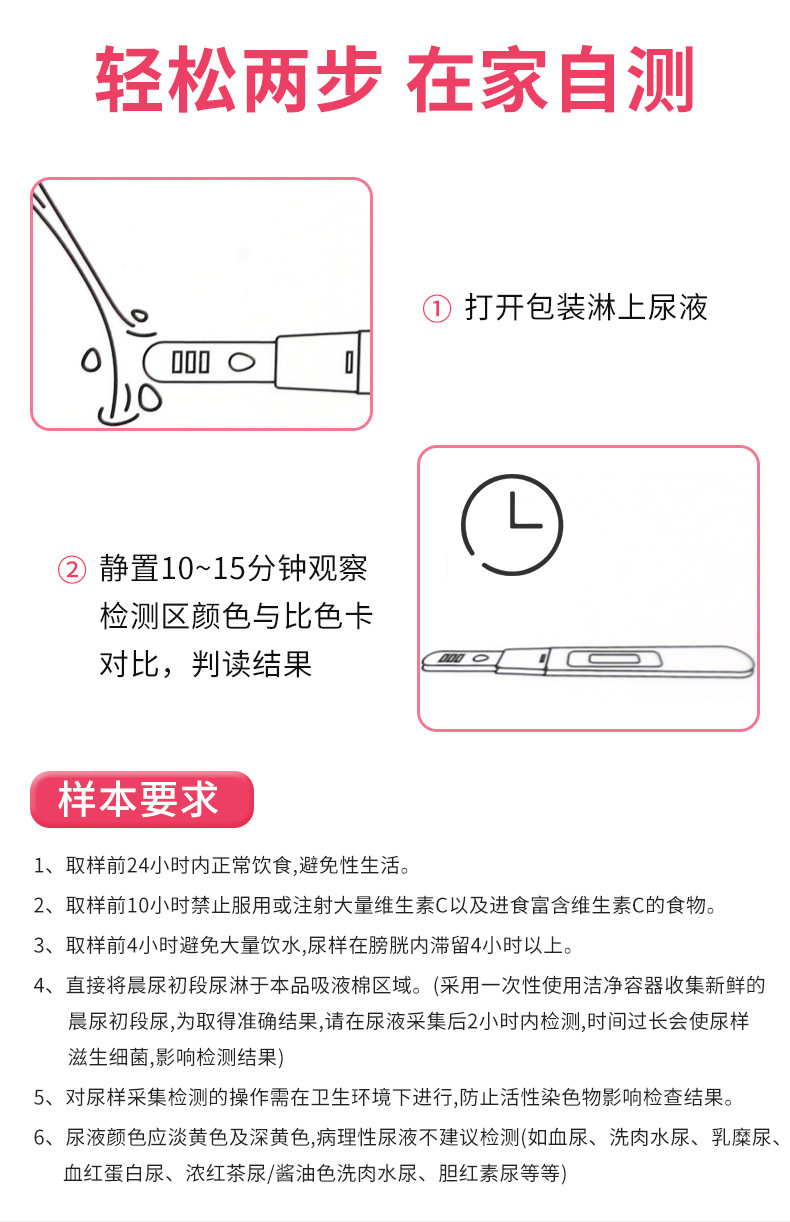 轻松两步 在家自测

① 打开包装淋上尿液

② 静置10~15分钟观察检测区颜色与比色卡对比，判读结果

样本要求

1、取样前24小时内正常饮食,避免性生活。

2、取样前10小时禁止服用或注射大量维生素C以及进食富含维生素C的食物。

3、取样前4小时避免大量饮水,尿样在膀胱内滞留4小时以上。

4、直接将晨尿初段尿淋于本品吸液棉区域。(采用一次性使用洁净容器收集新鲜的晨尿初段尿,为取得准确结果,请在尿液采集后2小时内检测,时间过长会使尿样滋生细菌,影响检测结果)

5、对尿样采集检测的操作需在卫生环境下进行,防止活性染色物影响检查结果。

6、尿液颜色应淡黄色及深黄色,病理性尿液不建议检测(如血尿、洗肉水尿、乳糜尿、血红蛋白尿、浓红茶尿/酱油色洗肉水尿、胆红素尿等等)