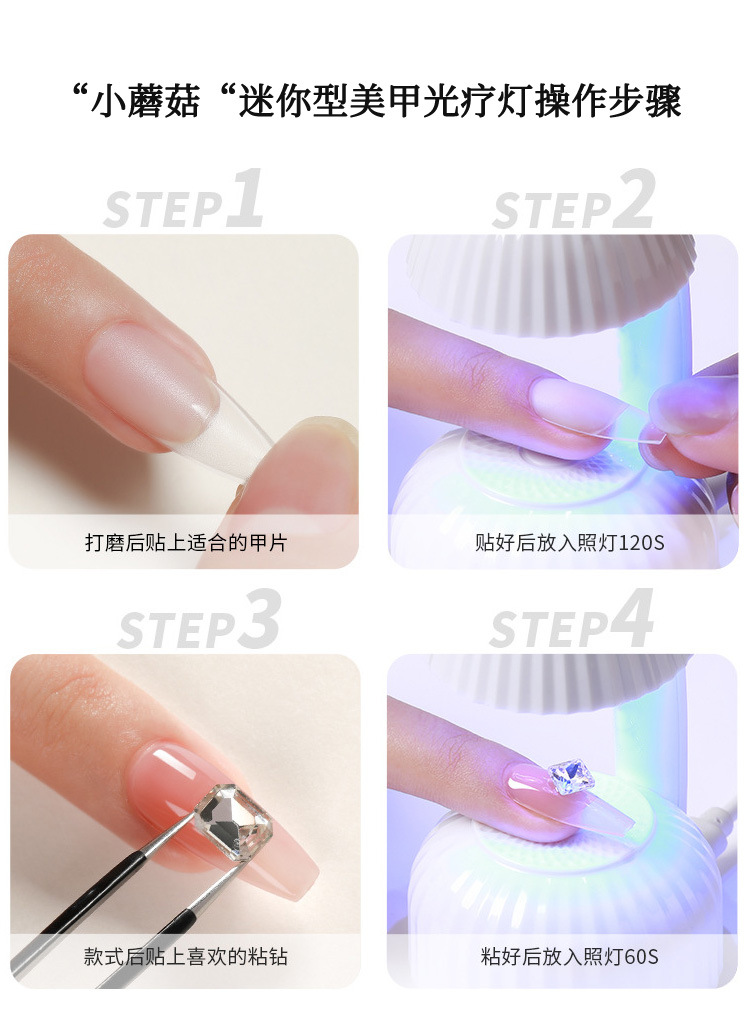 “小蘑菇“迷你型美甲光疗灯操作步骤

STEP1

打磨后贴上适合的甲片

STEP2

贴好后放入照灯120S

STEP3

款式后贴上喜欢的粘钻

STEP4

粘好后放入照灯60S