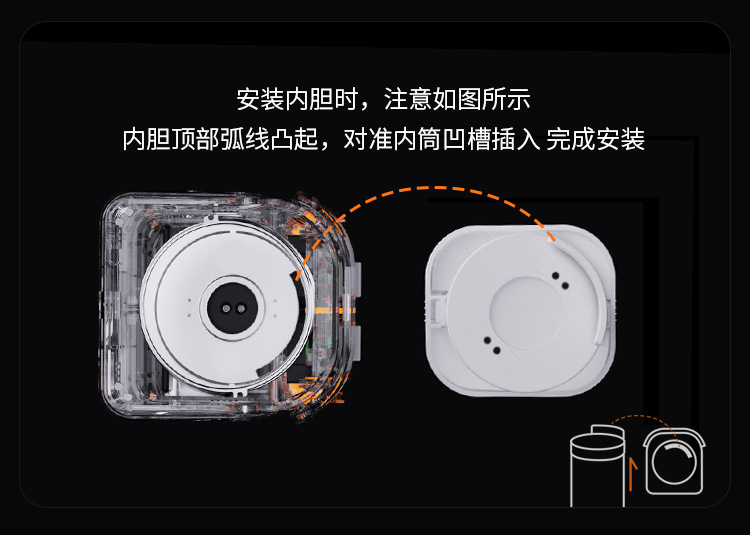 安装内胆时，注意如图所示
内胆顶部弧线凸起，对准内筒凹槽插入 完成安装