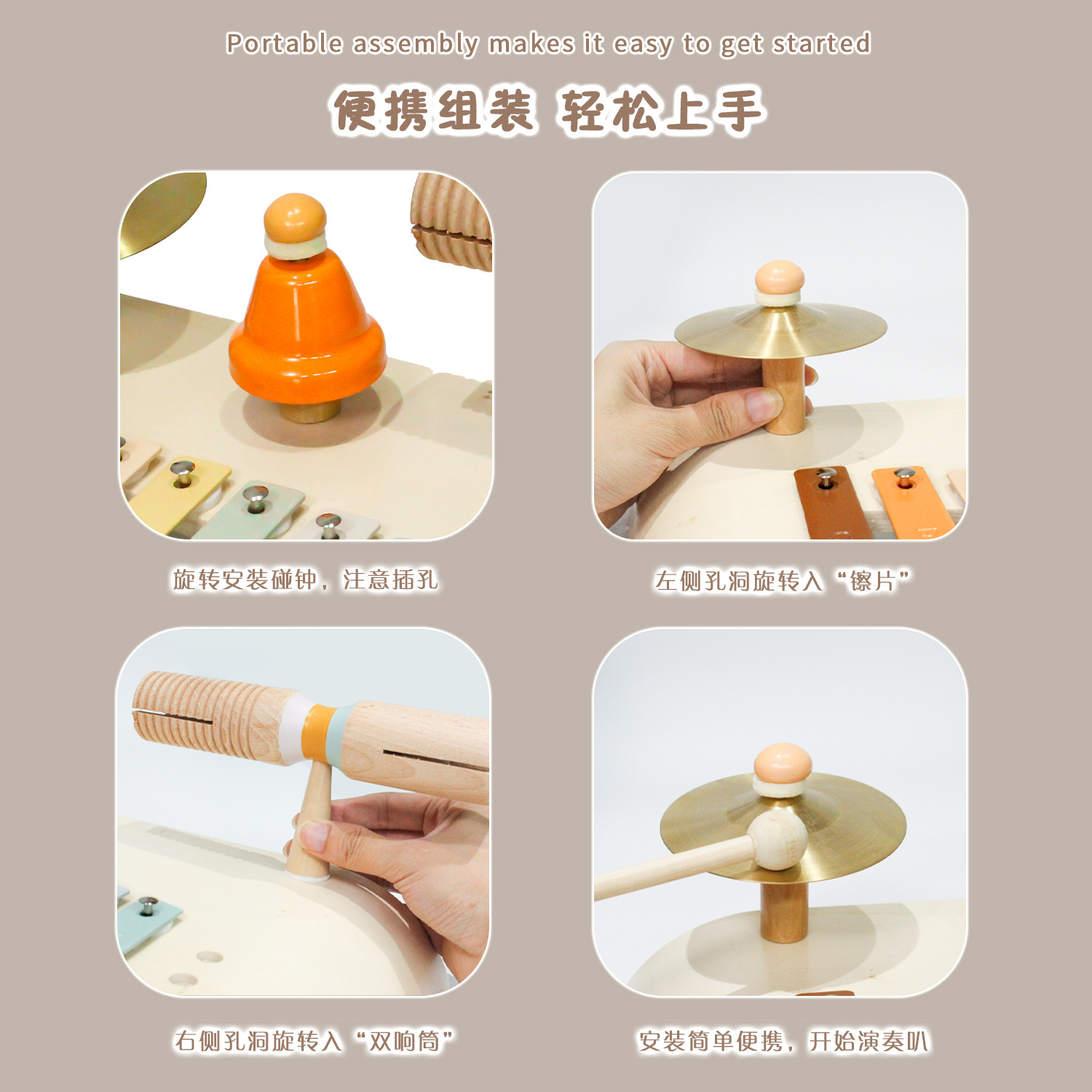 Portable assembly makes it easy to get started

便携组装 轻松上手

旋转安装碰钟，注意插孔

左侧孔洞旋转入“镲片”

右侧孔洞旋转入“双响筒”

安装简单便携，开始演奏叭