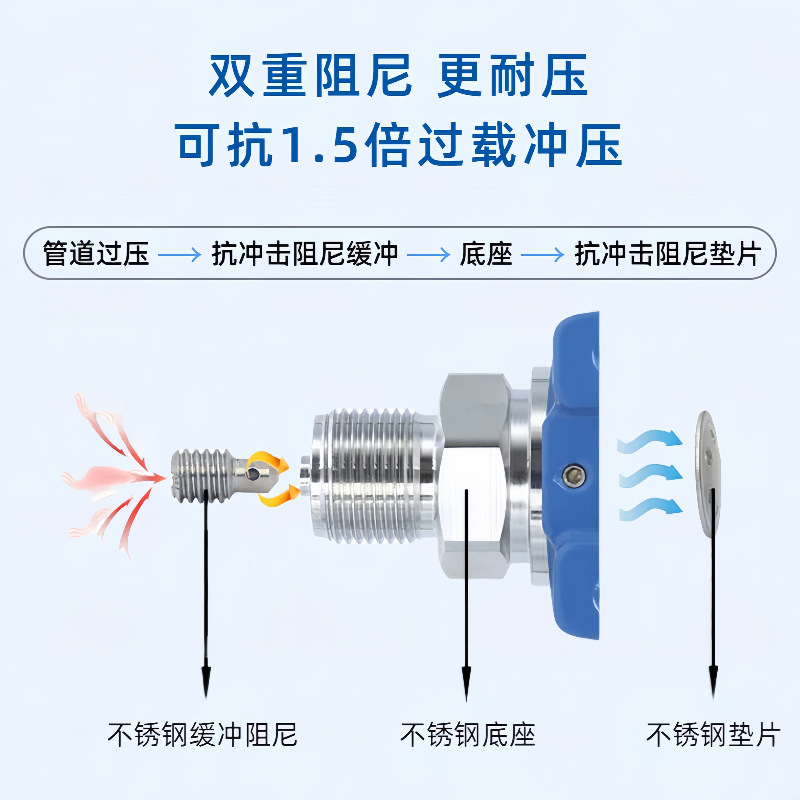 双重阻尼 更耐压
可抗1.5倍过载冲压

管道过压 → 抗冲击阻尼缓冲 → 底座 → 抗冲击阻尼垫片

不锈钢缓冲阻尼

不锈钢底座

不锈钢垫片