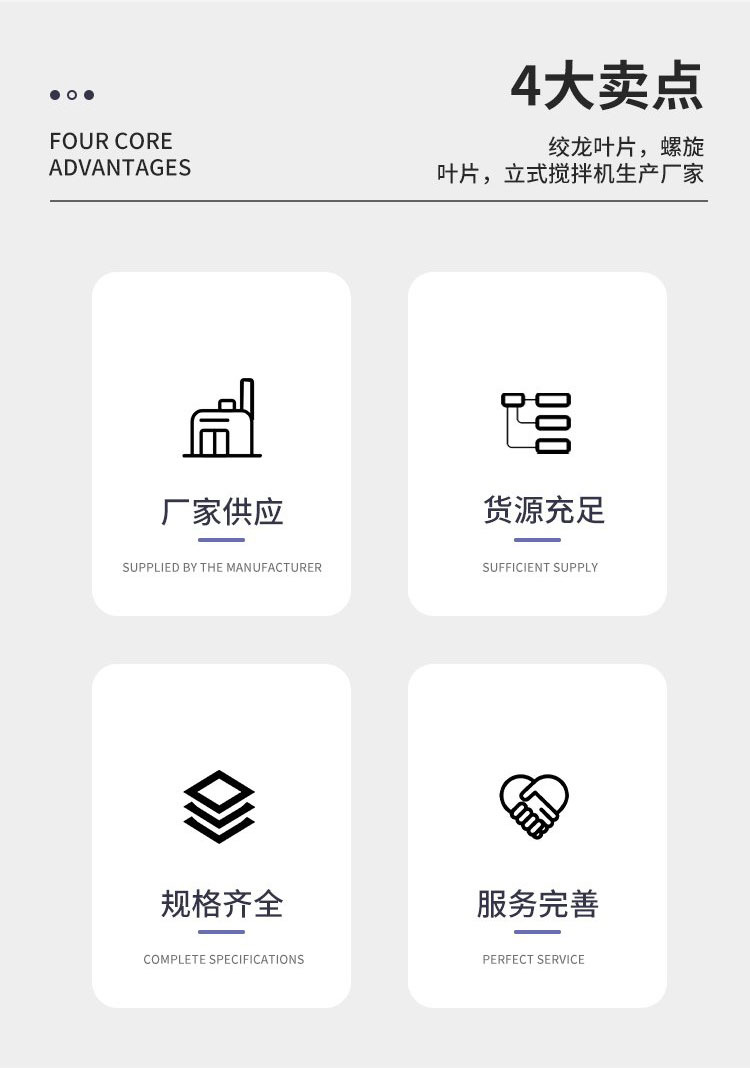 FOUR CORE
ADVANTAGES

4大卖点

绞龙叶片，螺旋
叶片，立式搅拌机生产厂家

厂家供应

SUPPLIED BY THE MANUFACTURER

货源充足

SUFFICIENT SUPPLY

规格齐全

COMPLETE SPECIFICATIONS

服务完善

PERFECT SERVICE