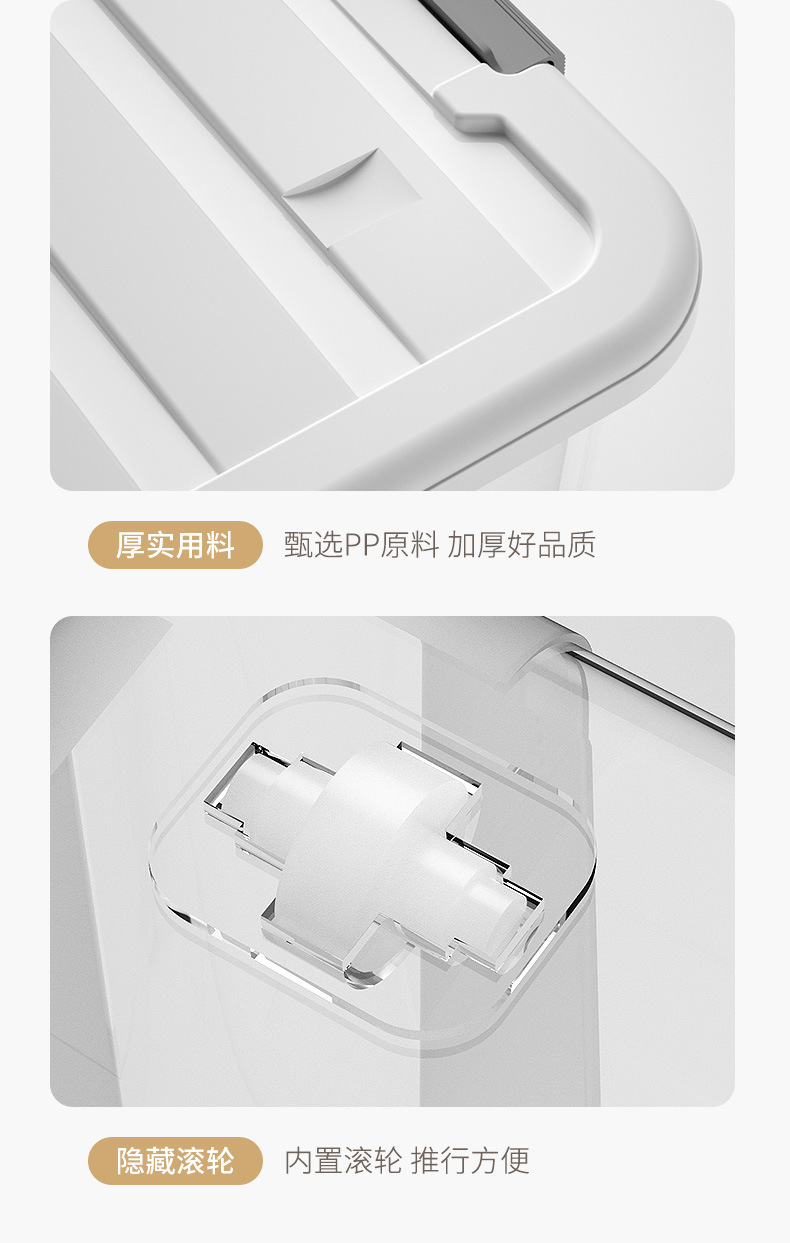 厚实用料 甄选PP原料 加厚好品质

隐藏滚轮 内置滚轮 推行方便