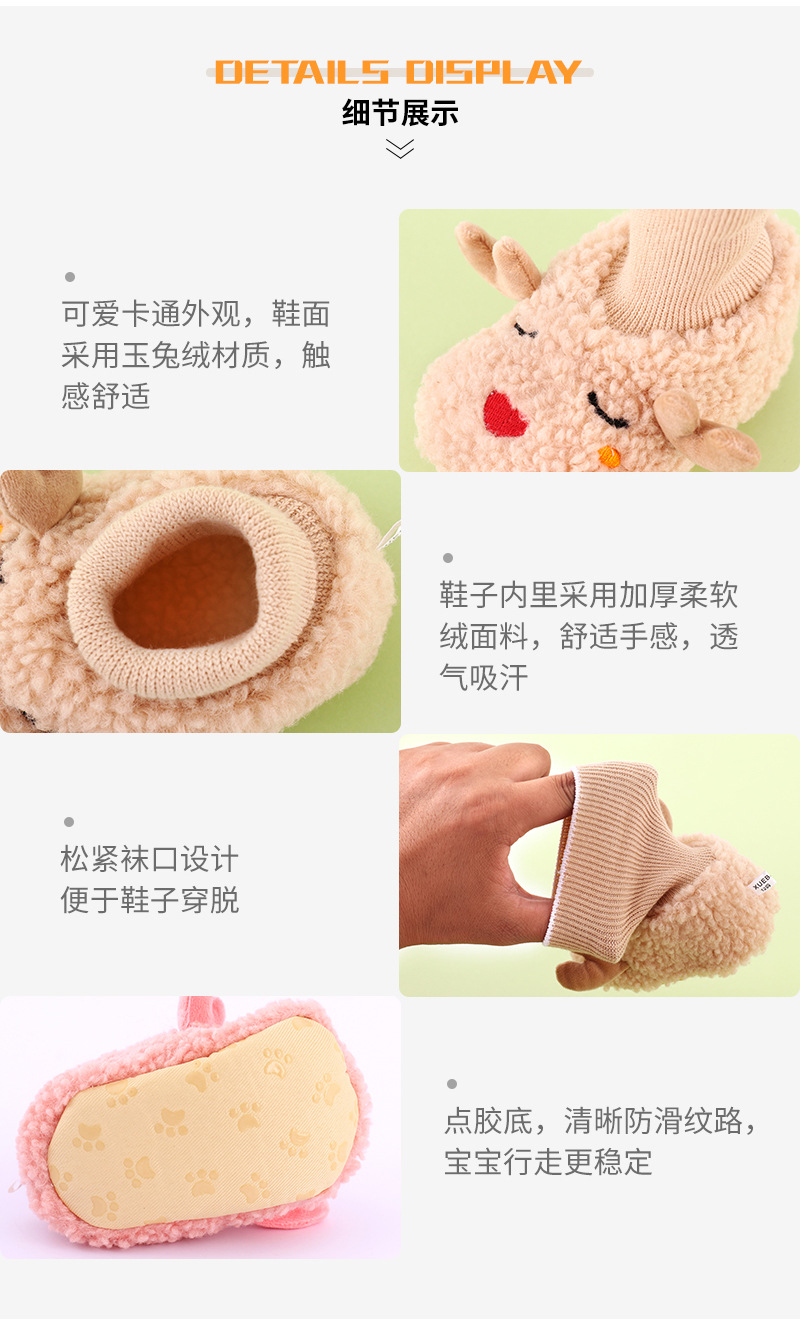 DETAILS DISPLAY
细节展示

可爱卡通外观，鞋面采用玉兔绒材质，触感舒适

鞋子内里采用加厚柔软绒面料，舒适手感，透气吸汗

松紧袜口设计
便于鞋子穿脱

XUEB

点胶底，清晰防滑纹路，宝宝行走更稳定