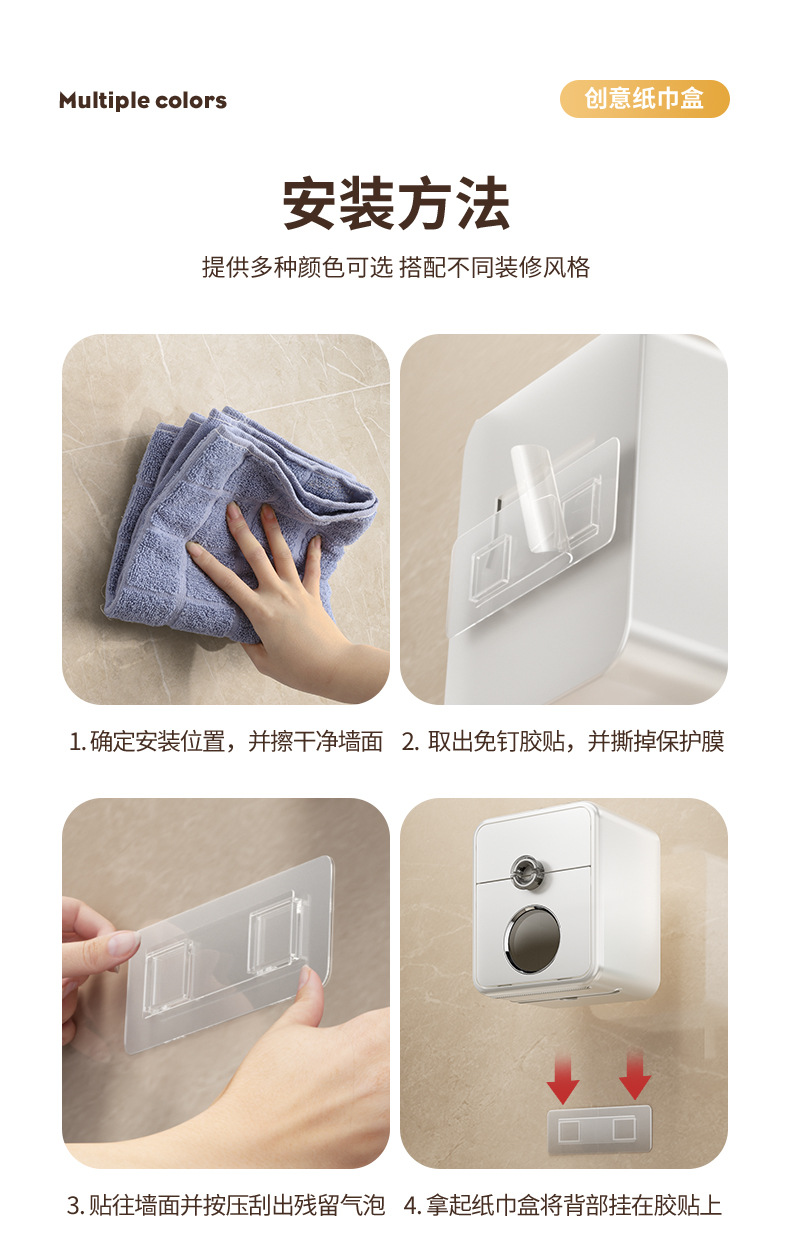 Multiple colors

创意纸巾盒

安装方法

提供多种颜色可选 搭配不同装修风格

1. 确定安装位置，并擦干净墙面

2. 取出免钉胶贴，并撕掉保护膜

3. 贴往墙面并按压刮出残留气泡

4. 拿起纸巾盒将背部挂在胶贴上