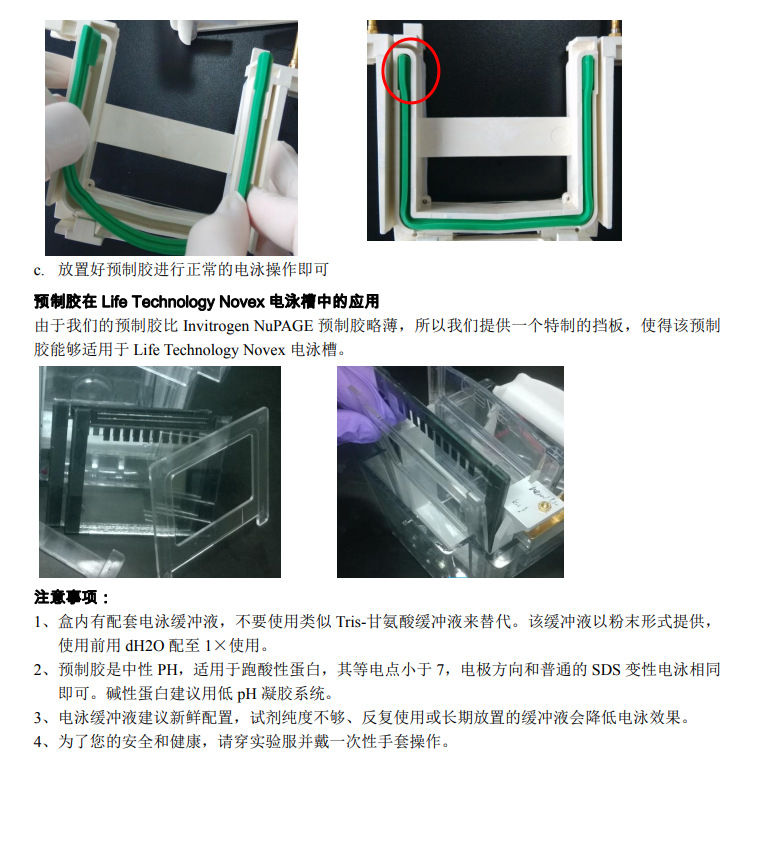 c. 放置好预制胶进行正常的电泳操作即可

预制胶在 Life Technology Novex 电泳槽中的应用

由于我们的预制胶比 Invitrogen NuPAGE 预制胶略薄，所以我们提供一个特制的挡板，使得该预制胶能够适用于 Life Technology Novex 电泳槽。

注意事项：

1、盒内有配套电泳缓冲液，不要使用类似 Tris-甘氨酸缓冲液来替代。该缓冲液以粉末形式提供，使用前用 dH2O 配至 1×使用。

2、预制胶是中性 PH，适用于跑酸性蛋白，其等电点小于 7，电极方向和普通的 SDS 变性电泳相同即可。碱性蛋白建议用低 pH 凝胶系统。

3、电泳缓冲液建议新鲜配置，试剂纯度不够、反复使用或长期放置的缓冲液会降低电泳效果。

4、为了您的安全和健康，请穿实验服并戴一次性手套操作。