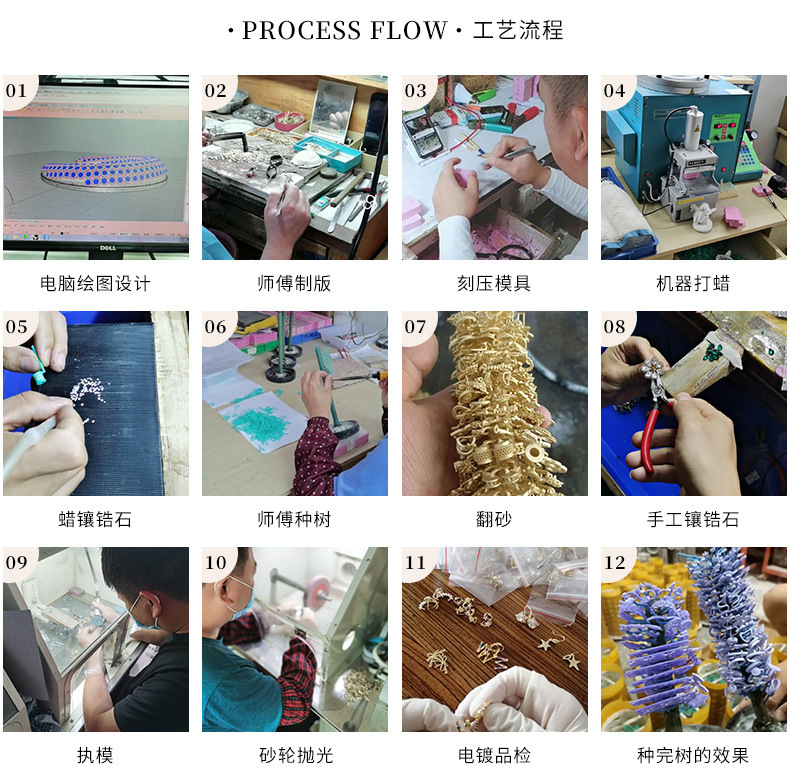 · PROCESS FLOW · 工艺流程

01
DELL
电脑绘图设计

02
师傅制版

03
刻压模具

04
机器打蜡

05
蜡镶锆石

06
师傅种树

07
翻砂

08
手工镶锆石

09
执模

10
砂轮抛光

11
电镀品检

12
种完树的效果