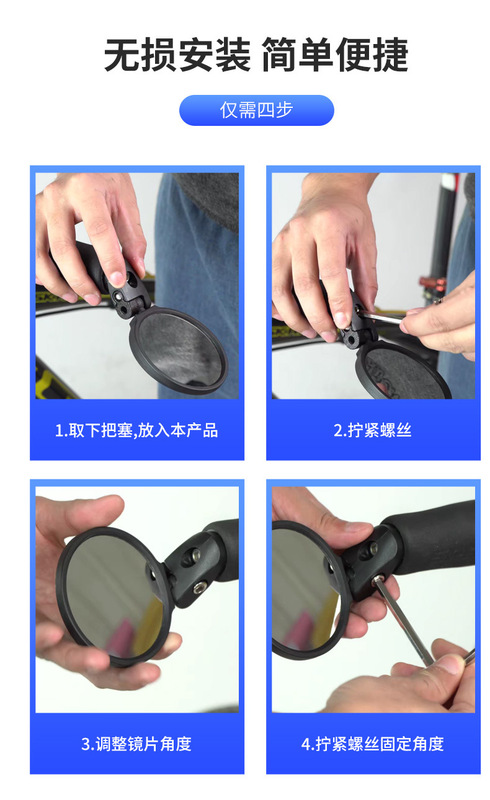 无损安装 简单便捷

仅需四步

1.取下把塞,放入本产品

2.拧紧螺丝

3.调整镜片角度

4.拧紧螺丝固定角度