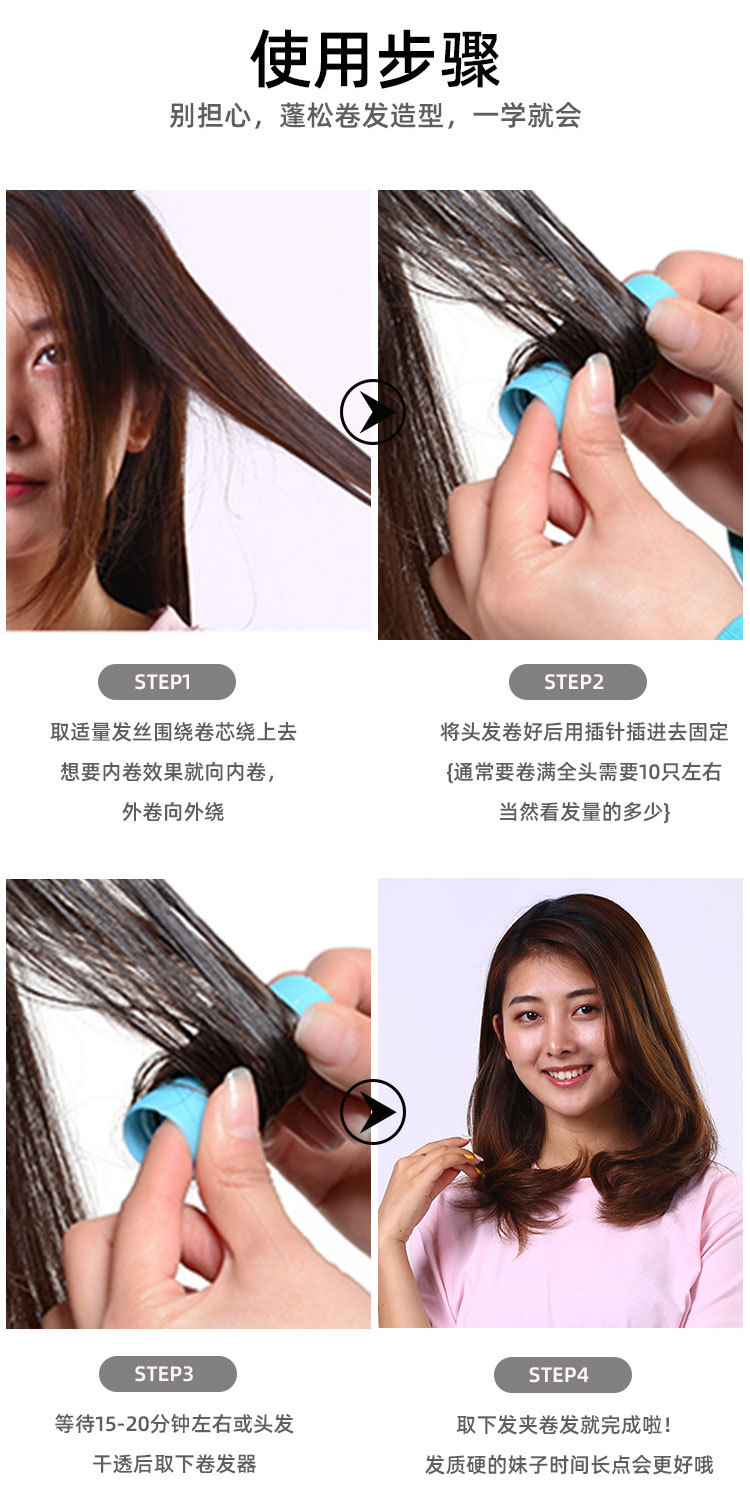 使用步骤

别担心，蓬松卷发造型，一学就会

STEP1

取适量发丝围绕卷芯绕上去
想要内卷效果就向内卷，
外卷向外绕

STEP2

将头发卷好后用插针插进去固定
{通常要卷满全头需要10只左右
当然看发量的多少}

STEP3

等待15-20分钟左右或头发
干透后取下卷发器

STEP4

取下发夹卷发就完成啦！
发质硬的妹子时间长点会更好哦