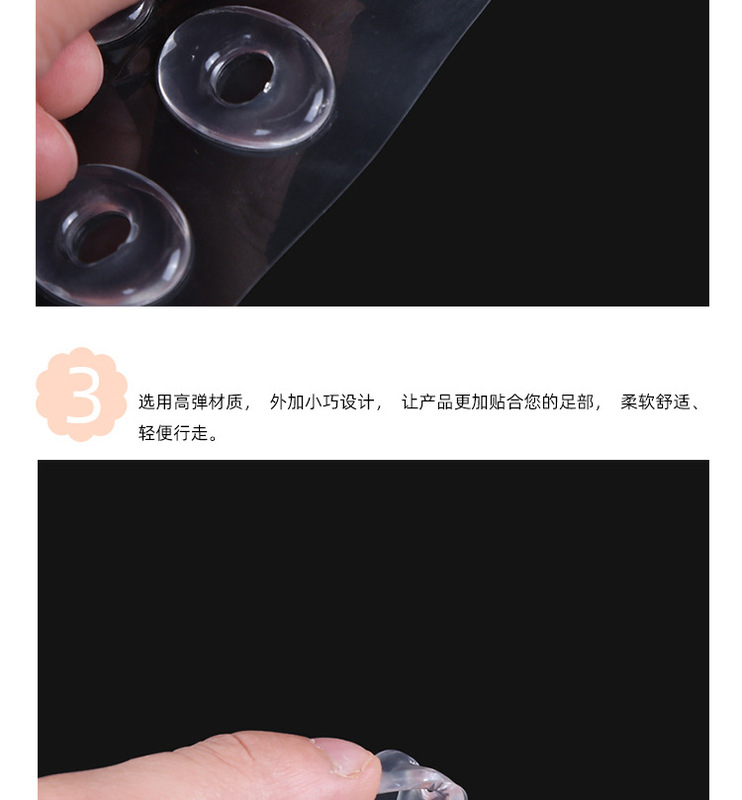 3

选用高弹材质， 外加小巧设计， 让产品更加贴合您的足部， 柔软舒适、轻便行走。