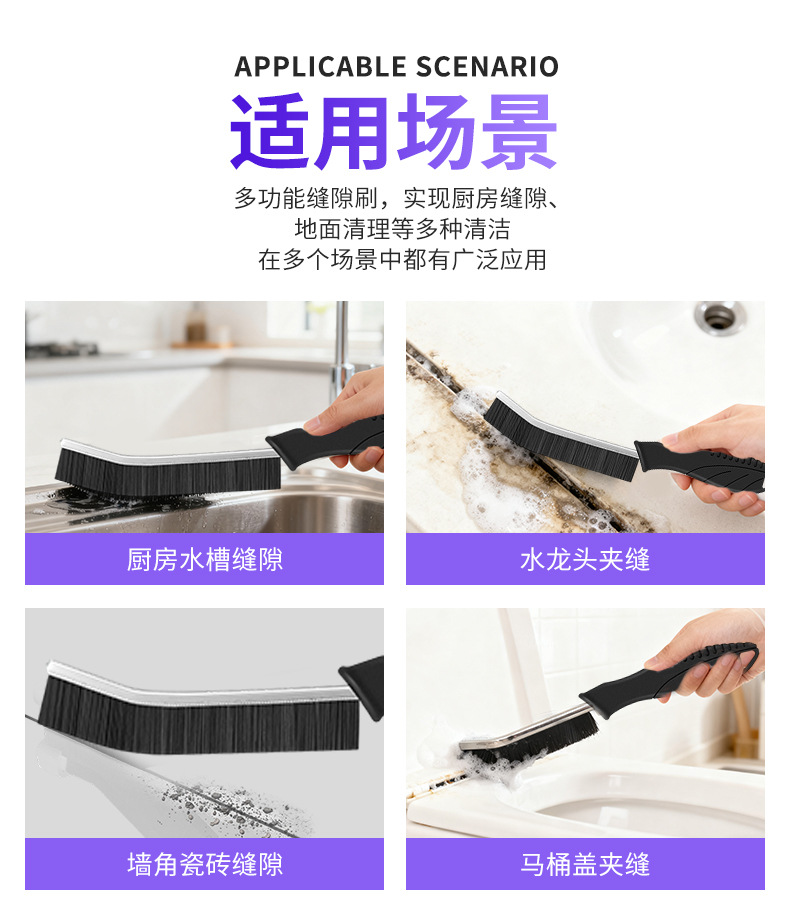 APPLICABLE SCENARIO
适用场景
多功能缝隙刷，实现厨房缝隙、地面清理等多种清洁在多个场景中都有广泛应用

厨房水槽缝隙

水龙头夹缝

墙角瓷砖缝隙

马桶盖夹缝