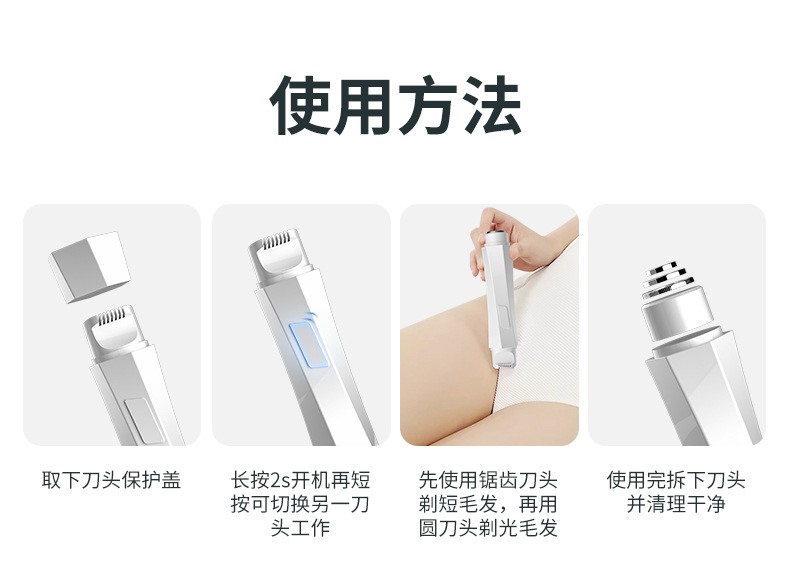 使用方法

取下刀头保护盖

长按2s开机再短按可切换另一刀头工作

先使用锯齿刀头剃短毛发，再用圆刀头剃光毛发

使用完拆下刀头并清理干净