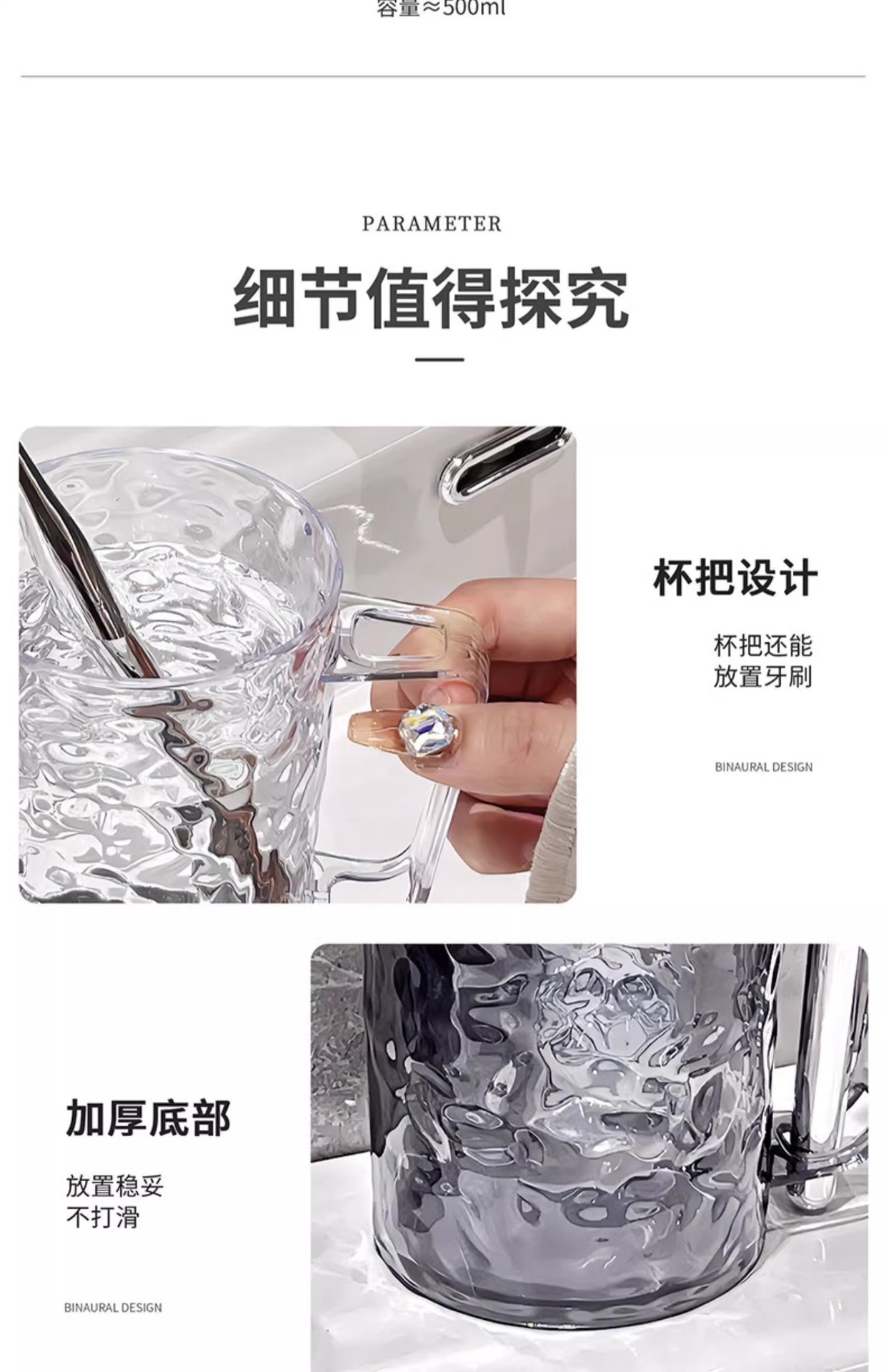 容量≈500ml

PARAMETER

细节值得探究

杯把设计

杯把还能
放置牙刷

BINAURAL DESIGN

加厚底部

放置稳妥
不打滑

BINAURAL DESIGN