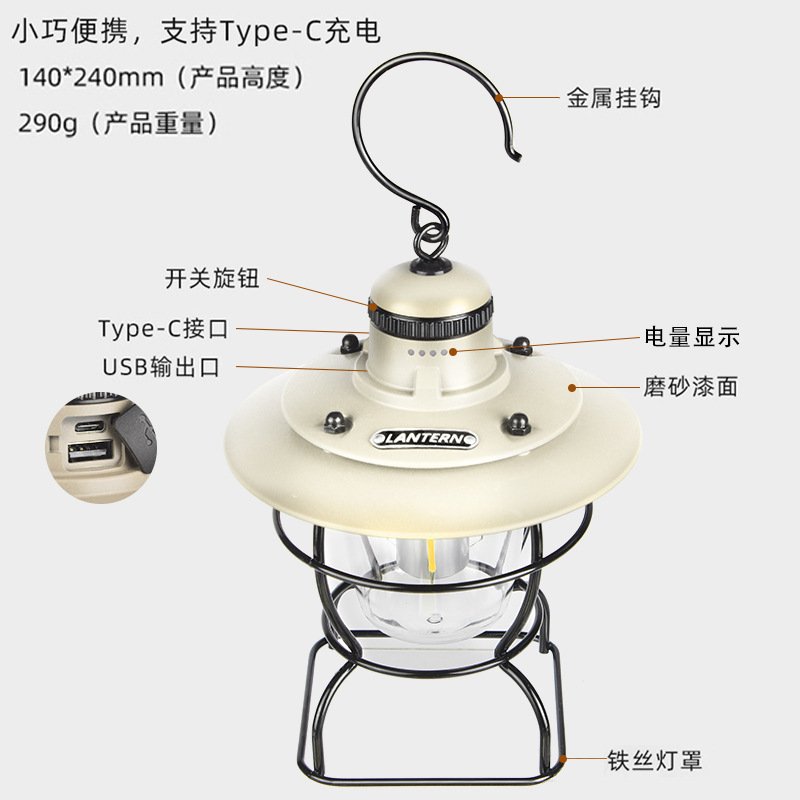 小巧便携，支持Type-C充电
140*240mm（产品高度）
290g（产品重量）

金属挂钩

开关旋钮

Type-C接口

USB输出口

电量显示

磨砂漆面

LANTERN

铁丝灯罩