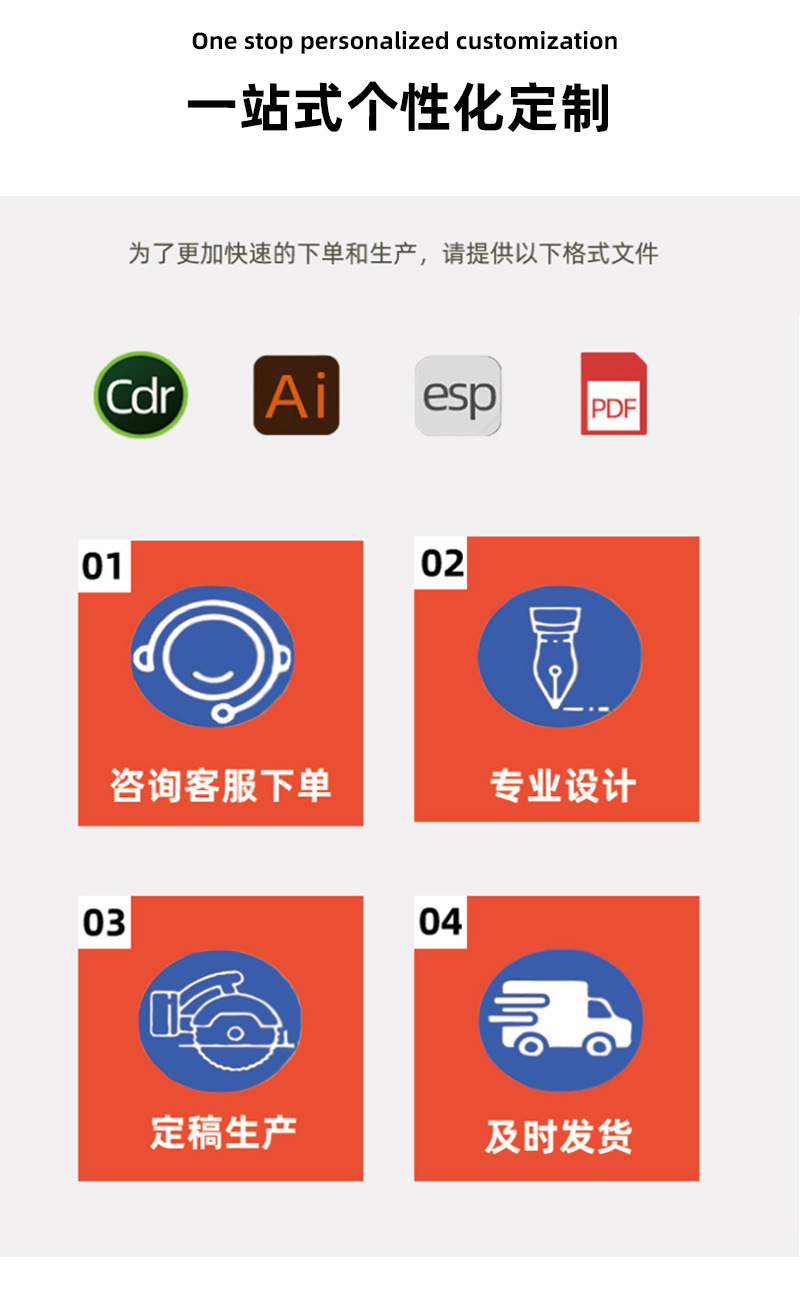 One stop personalized customization

一站式个性化定制

为了更加快速的下单和生产，请提供以下格式文件

Cdr

Ai

esp

PDF

01

咨询客服下单

02

专业设计

03

定稿生产

04

及时发货