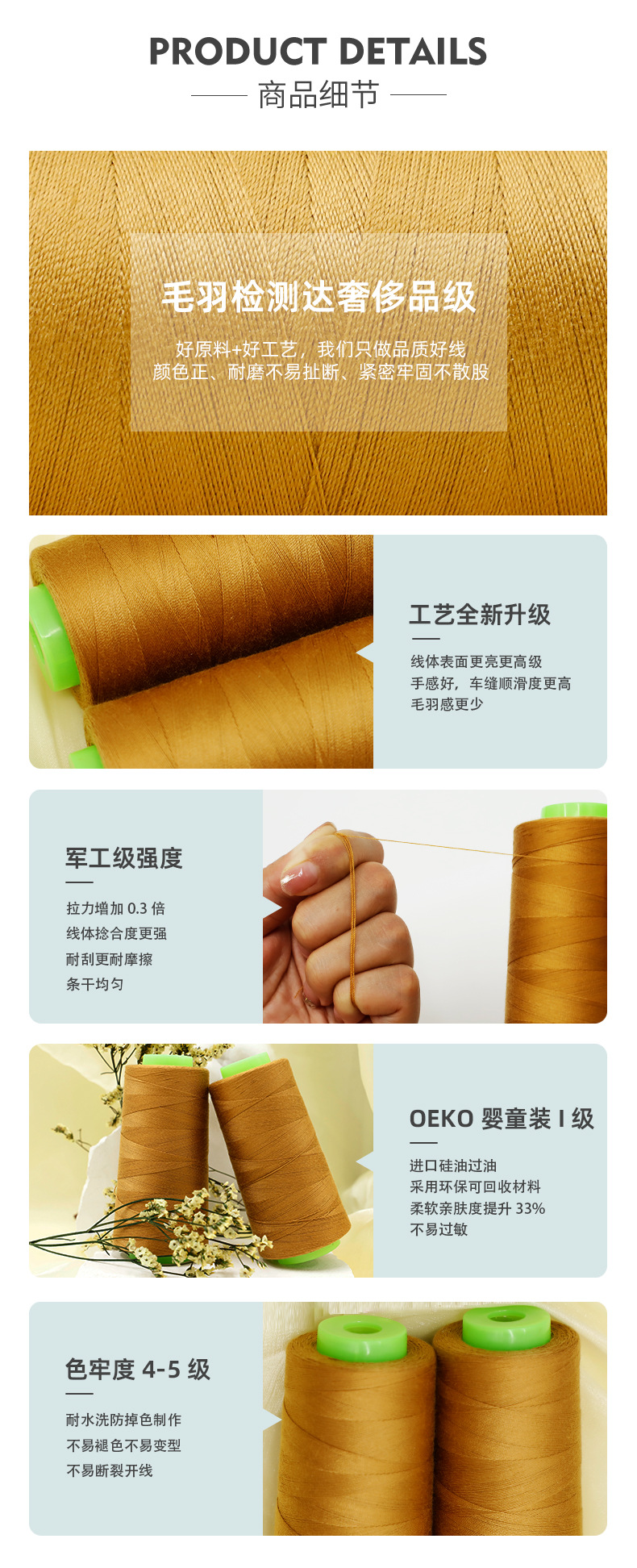 PRODUCT DETAILS

商品细节

毛羽检测达奢侈品级

好原料+好工艺，我们只做品质好线
颜色正、耐磨不易扯断、紧密牢固不散股

工艺全新升级

线体表面更亮更高级
手感好，车缝顺滑度更高
毛羽感更少

军工级强度

拉力增加 0.3 倍
线体捻合度更强
耐刮更耐摩擦
条干均匀

OEKO 婴童装 I 级

进口硅油过油
采用环保可回收材料
柔软亲肤度提升 33%
不易过敏

色牢度 4-5 级

耐水洗防掉色制作
不易褪色不易变型
不易断裂开线