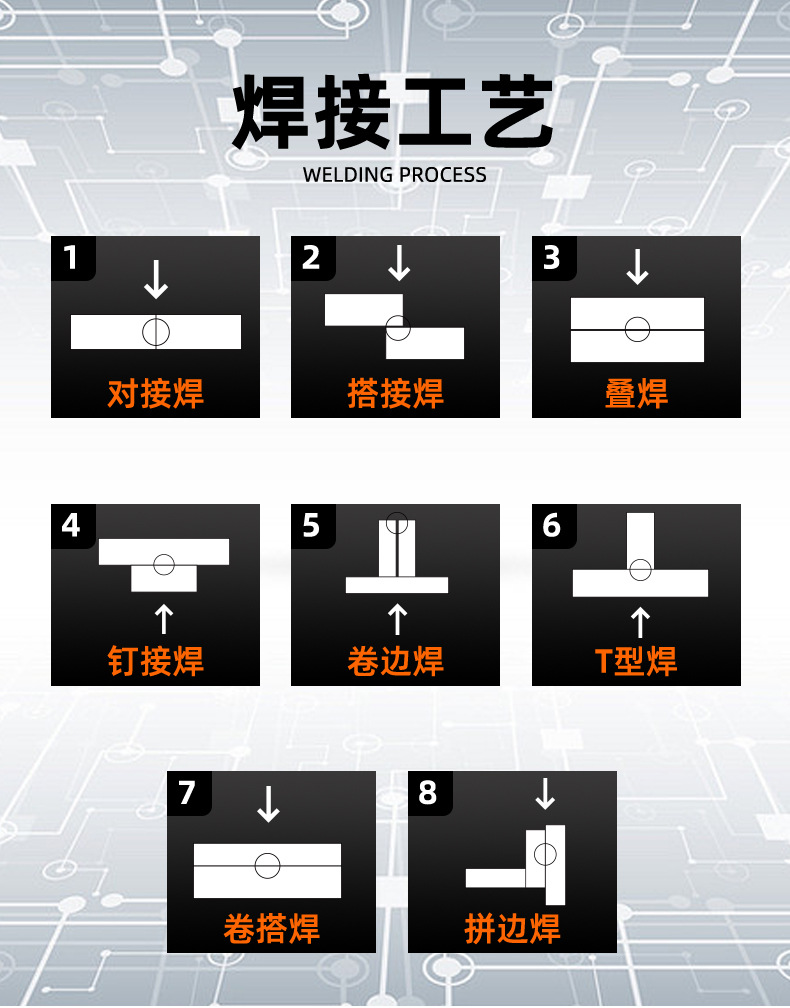 焊接工艺
WELDING PROCESS

1
对接焊

2
搭接焊

3
叠焊

4
钉接焊

5
卷边焊

6
T型焊

7
卷搭焊

8
拼边焊