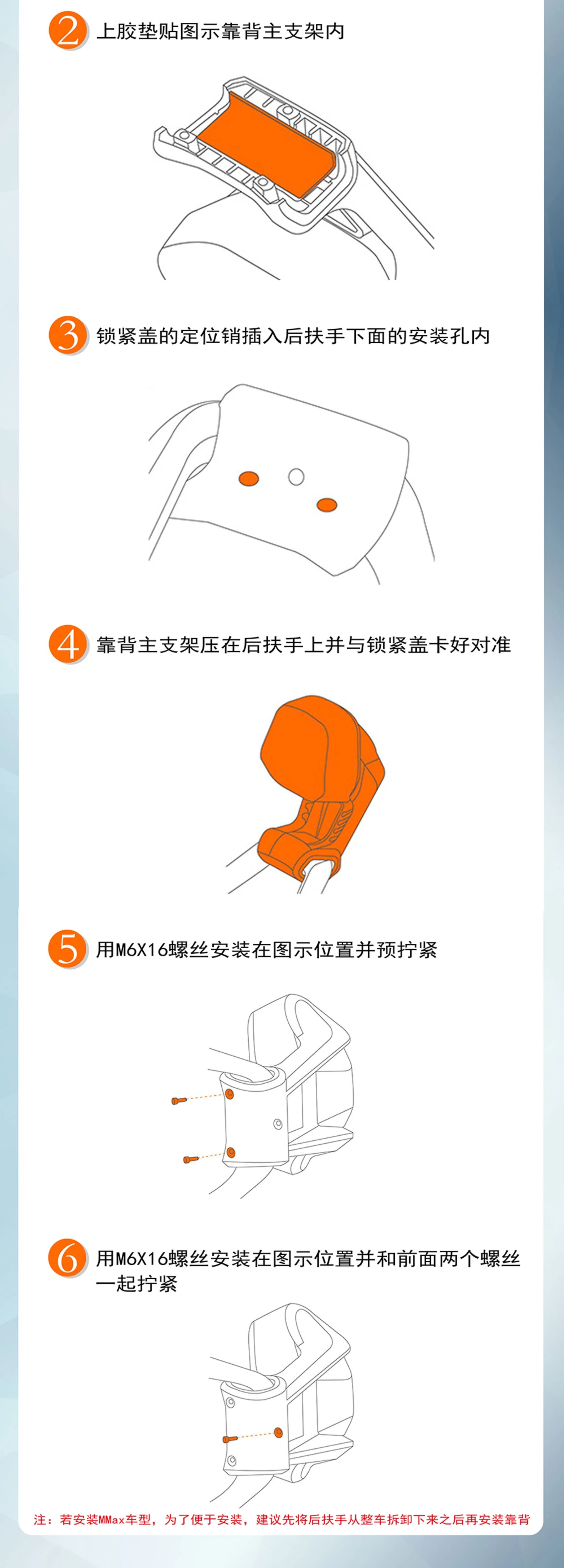 2 上胶垫贴图示靠背主支架内

3 锁紧盖的定位销插入后扶手下面的安装孔内

4 靠背主支架压在后扶手上并与锁紧盖卡好对准

5 用M6X16螺丝安装在图示位置并预拧紧

6 用M6X16螺丝安装在图示位置并和前面两个螺丝一起拧紧

注：若安装MMax车型，为了便于安装，建议先将后扶手从整车拆卸下来之后再安装靠背