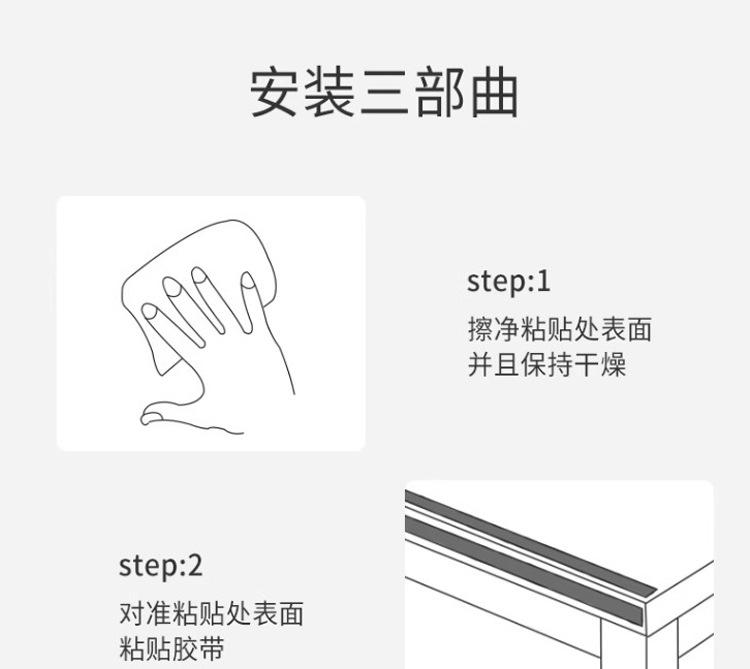 安装三部曲

step:1
擦净粘贴处表面
并且保持干燥

step:2
对准粘贴处表面
粘贴胶带