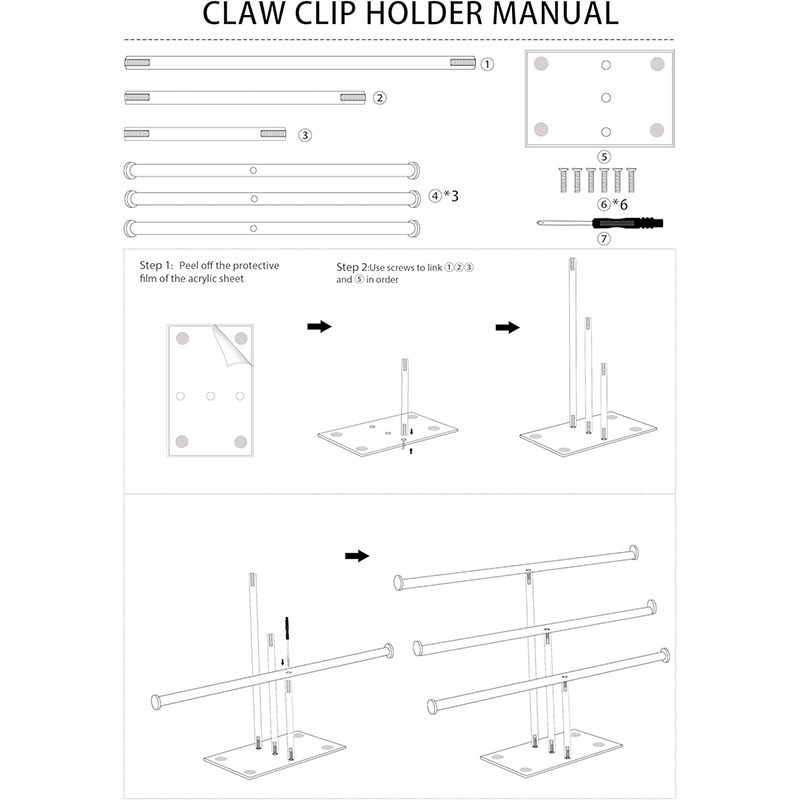 CLAW CLIP HOLDER MANUAL

①

②

③

④*3

⑤

⑥*6

⑦

Step 1: Peel off the protective film of the acrylic sheet

Step 2:Use screws to link ①②③ and ⑤ in order