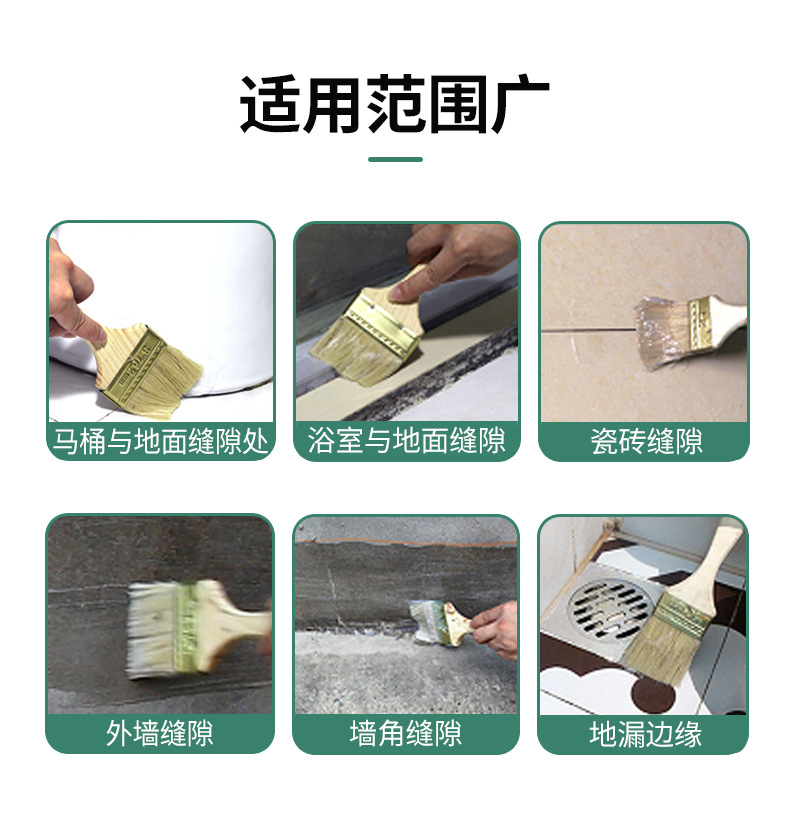 适用范围广

马桶与地面缝隙处

浴室与地面缝隙

瓷砖缝隙

外墙缝隙

墙角缝隙

地漏边缘