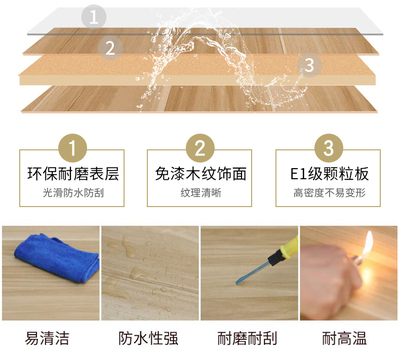 1
2
3

1
环保耐磨表层
光滑防水防刮

2
免漆木纹饰面
纹理清晰

3
E1级颗粒板
高密度不易变形

易清洁
防水性强
耐磨耐刮
耐高温