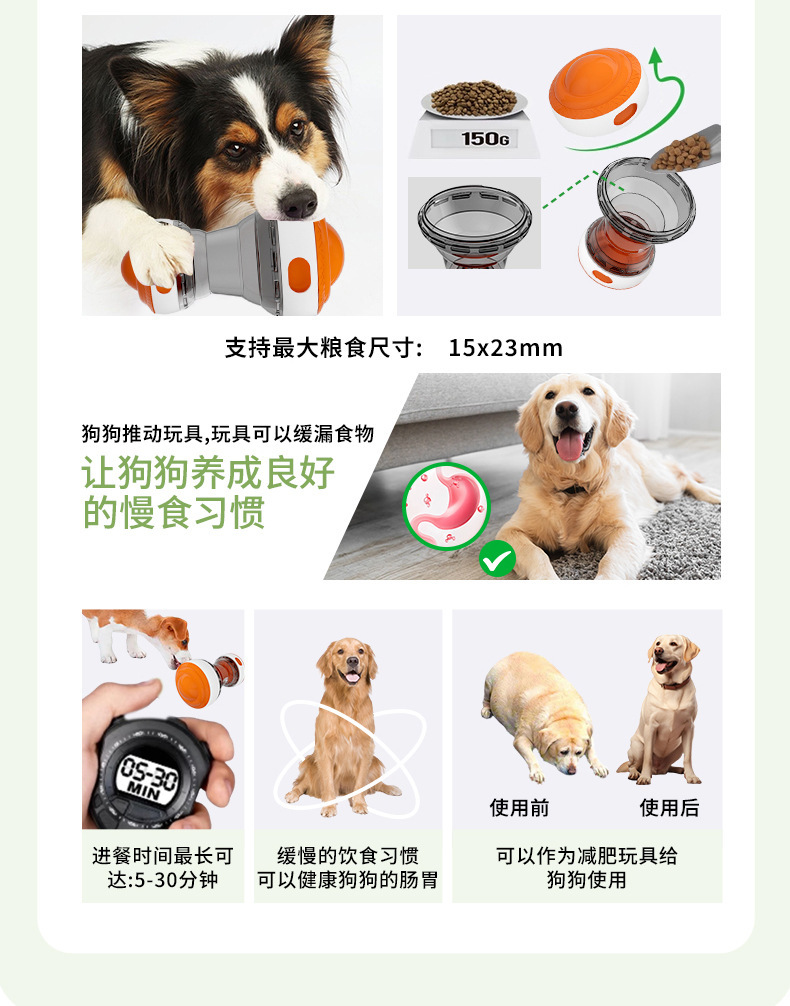 150G

支持最大粮食尺寸：  15x23mm

狗狗推动玩具,玩具可以缓漏食物

让狗狗养成良好的慢食习惯

05-30 MIN

使用前

使用后

进餐时间最长可达:5-30分钟

缓慢的饮食习惯可以健康狗狗的肠胃

可以作为减肥玩具给狗狗使用