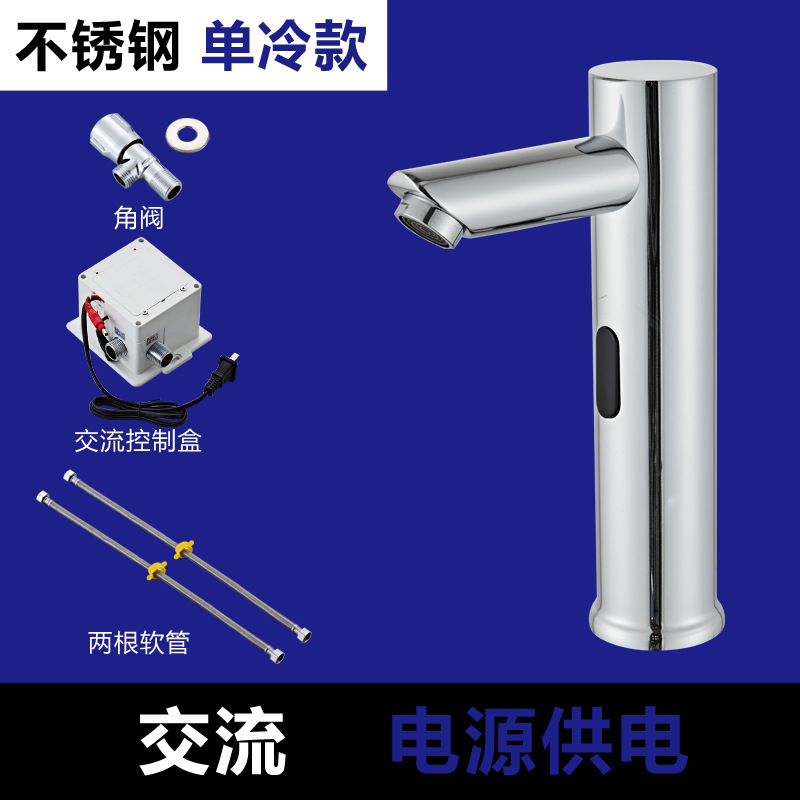 不锈钢 单冷款

角阀

交流控制盒

两根软管

交流 电源供电