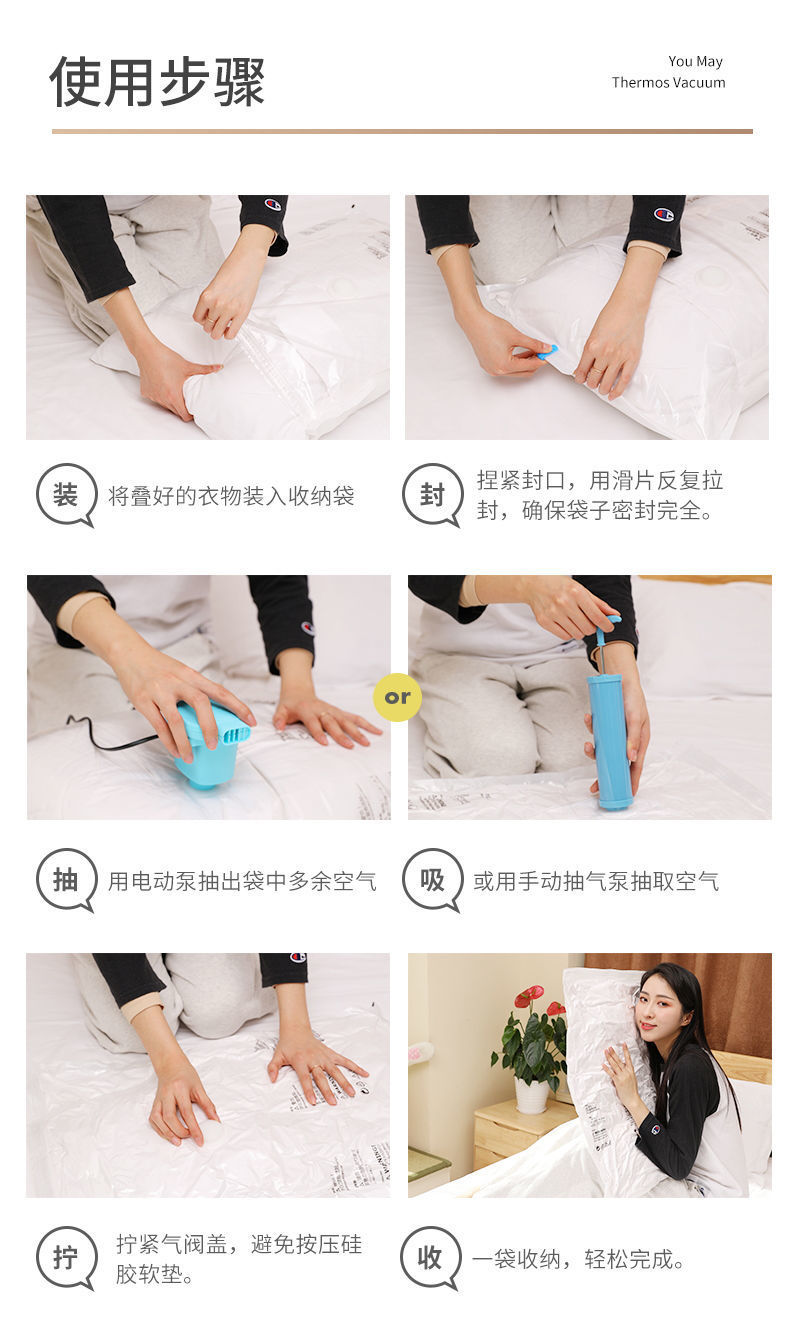 使用步骤

You May
Thermos Vacuum

装 将叠好的衣物装入收纳袋

封 捏紧封口，用滑片反复拉封，确保袋子密封完全。

or

抽 用电动泵抽出袋中多余空气

吸 或用手动抽气泵抽取空气

拧 拧紧气阀盖，避免按压硅胶软垫。

收 一袋收纳，轻松完成。