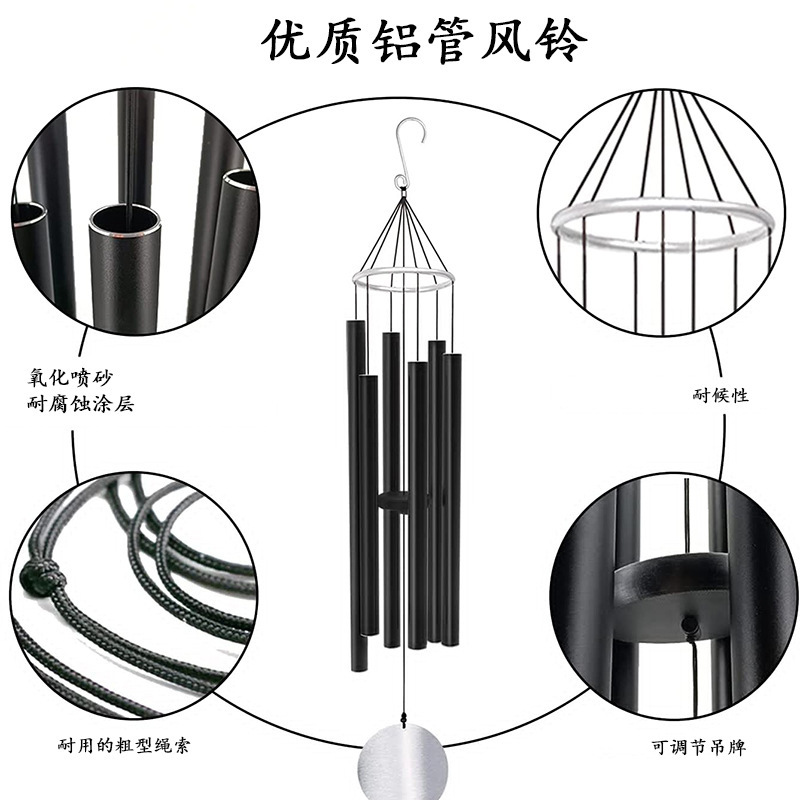 优质铝管风铃

氧化喷砂
耐腐蚀涂层

耐候性

耐用的粗型绳索

可调节吊牌