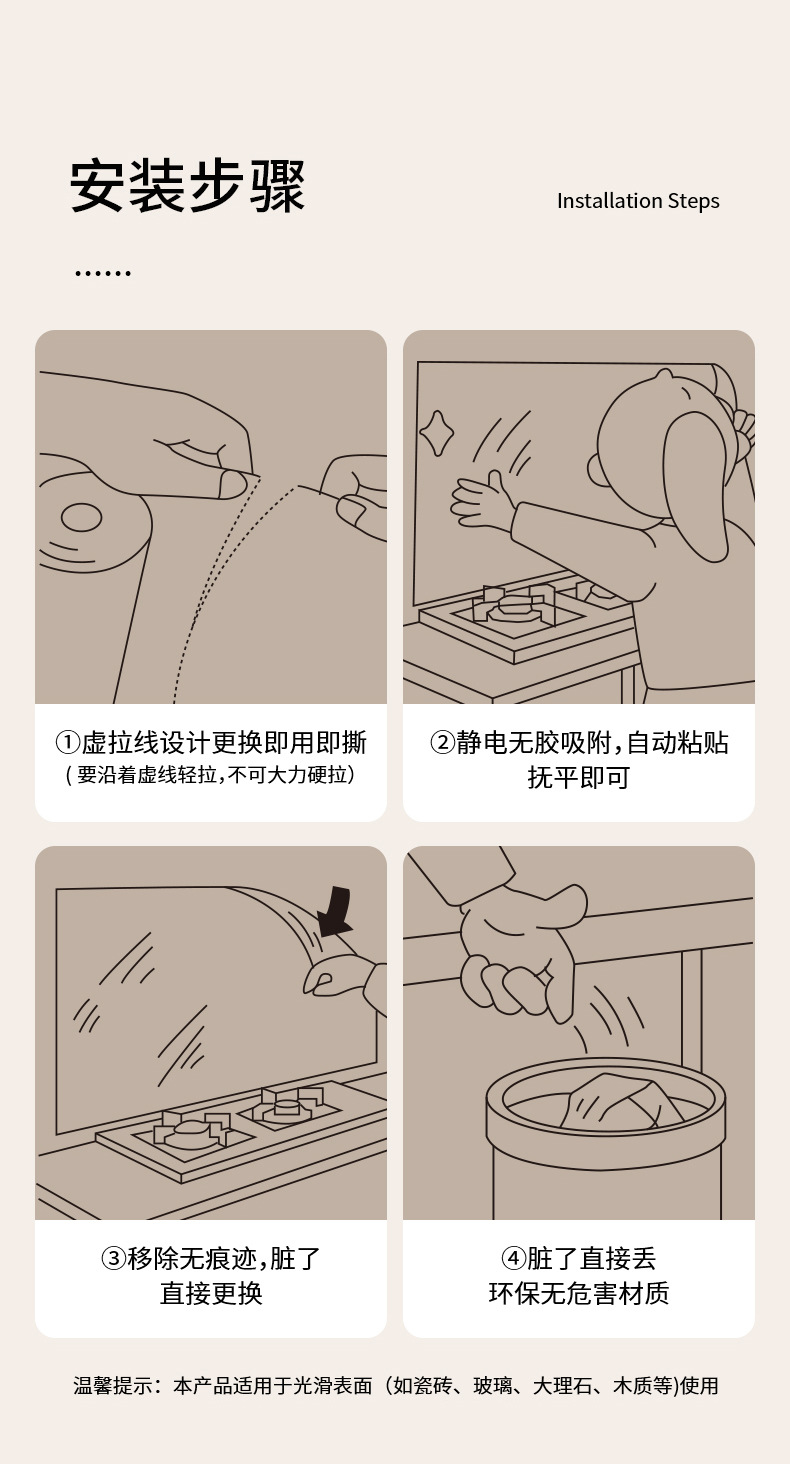 安装步骤

Installation Steps

......

①虚拉线设计更换即用即撕
（要沿着虚线轻拉，不可大力硬拉）

②静电无胶吸附，自动粘贴抚平即可

③移除无痕迹，脏了直接更换

④脏了直接丢
环保无危害材质

温馨提示：本产品适用于光滑表面（如瓷砖、玻璃、大理石、木质等）使用