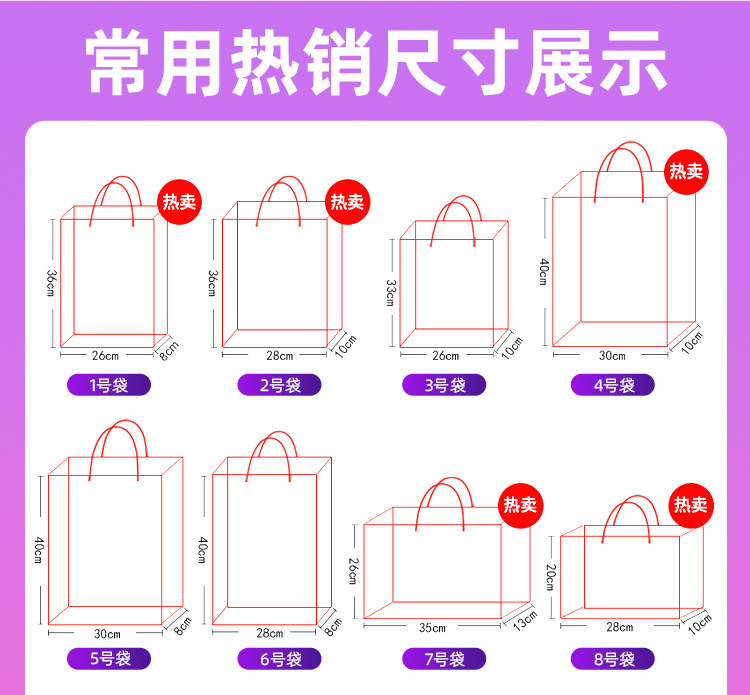 常用热销尺寸展示

热卖
36cm
26cm
8cm
1号袋

热卖
36cm
28cm
10cm
2号袋

33cm
26cm
10cm
3号袋

热卖
40cm
30cm
10cm
4号袋

40cm
30cm
8cm
5号袋

40cm
28cm
8cm
6号袋

热卖
26cm
35cm
13cm
7号袋

热卖
20cm
28cm
10cm
8号袋