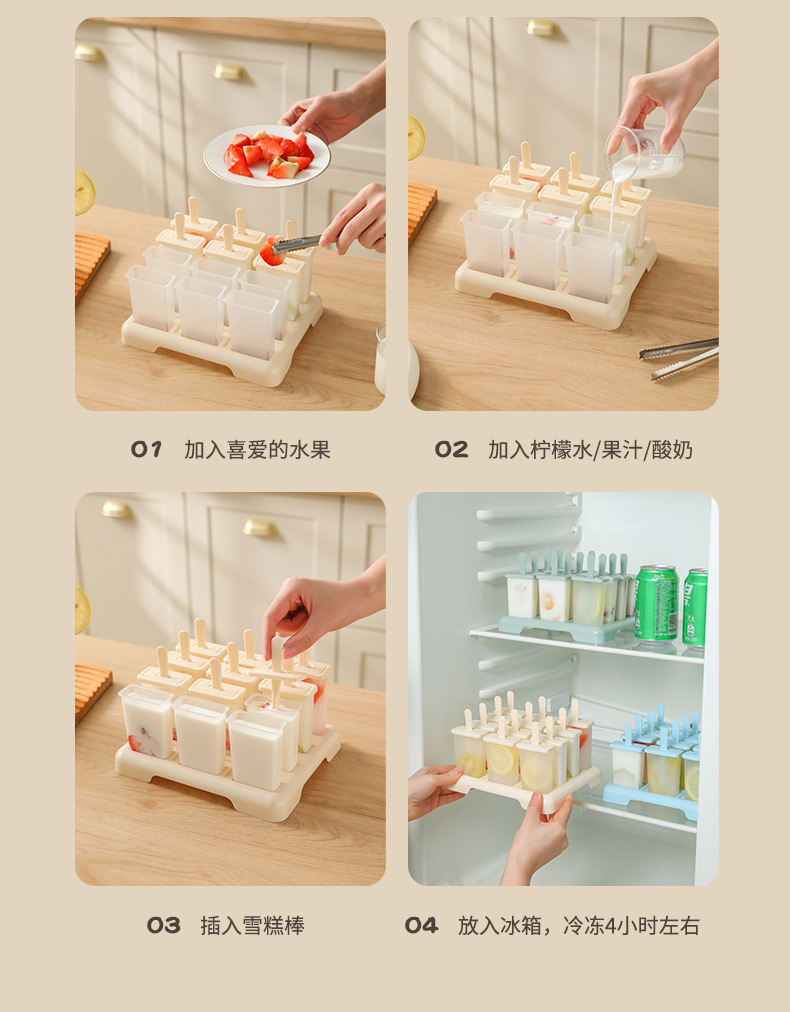 01 加入喜爱的水果

02 加入柠檬水/果汁/酸奶

03 插入雪糕棒

04 放入冰箱，冷冻4小时左右