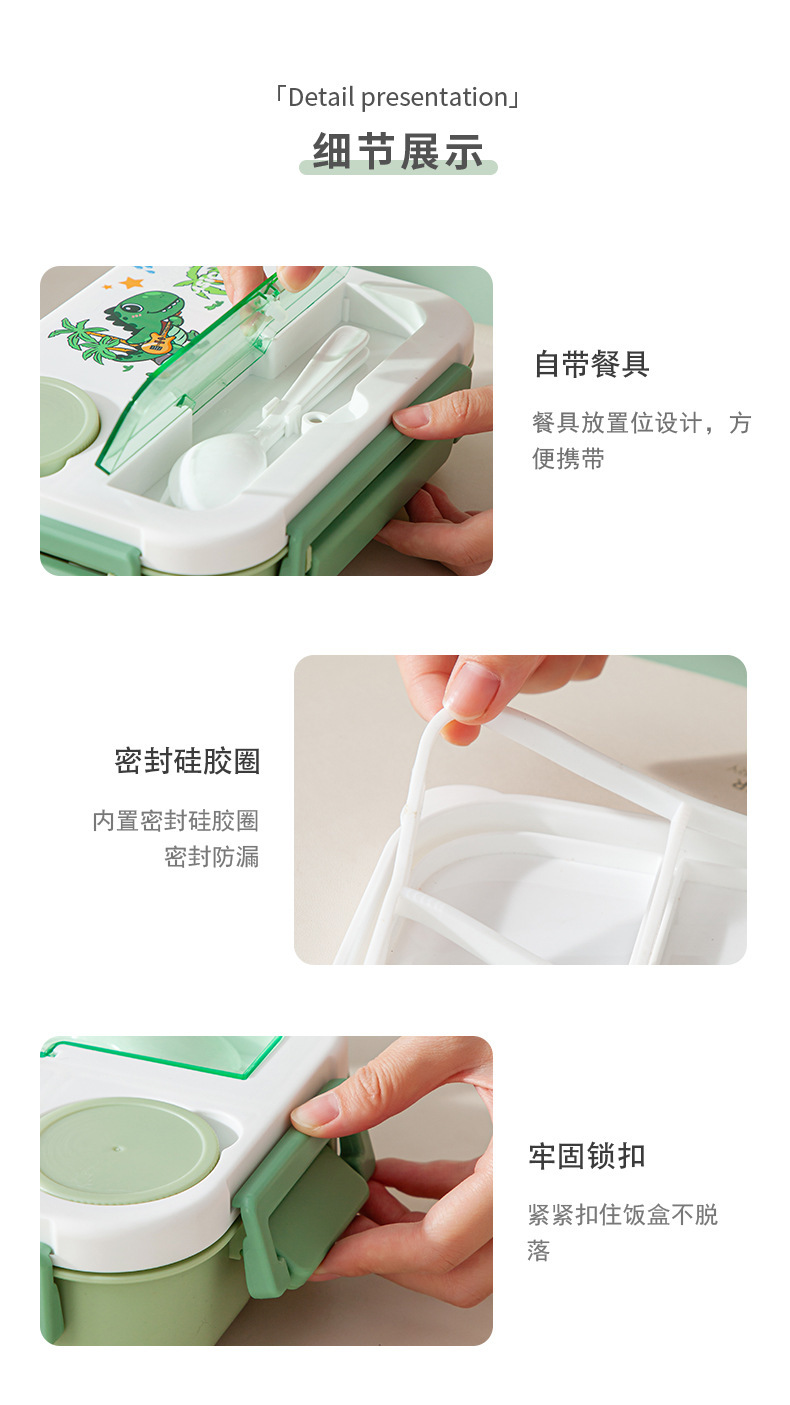 「Detail presentation」

细节展示

自带餐具

餐具放置位设计，方便携带

密封硅胶圈

内置密封硅胶圈
密封防漏

牢固锁扣

紧紧扣住饭盒不脱落