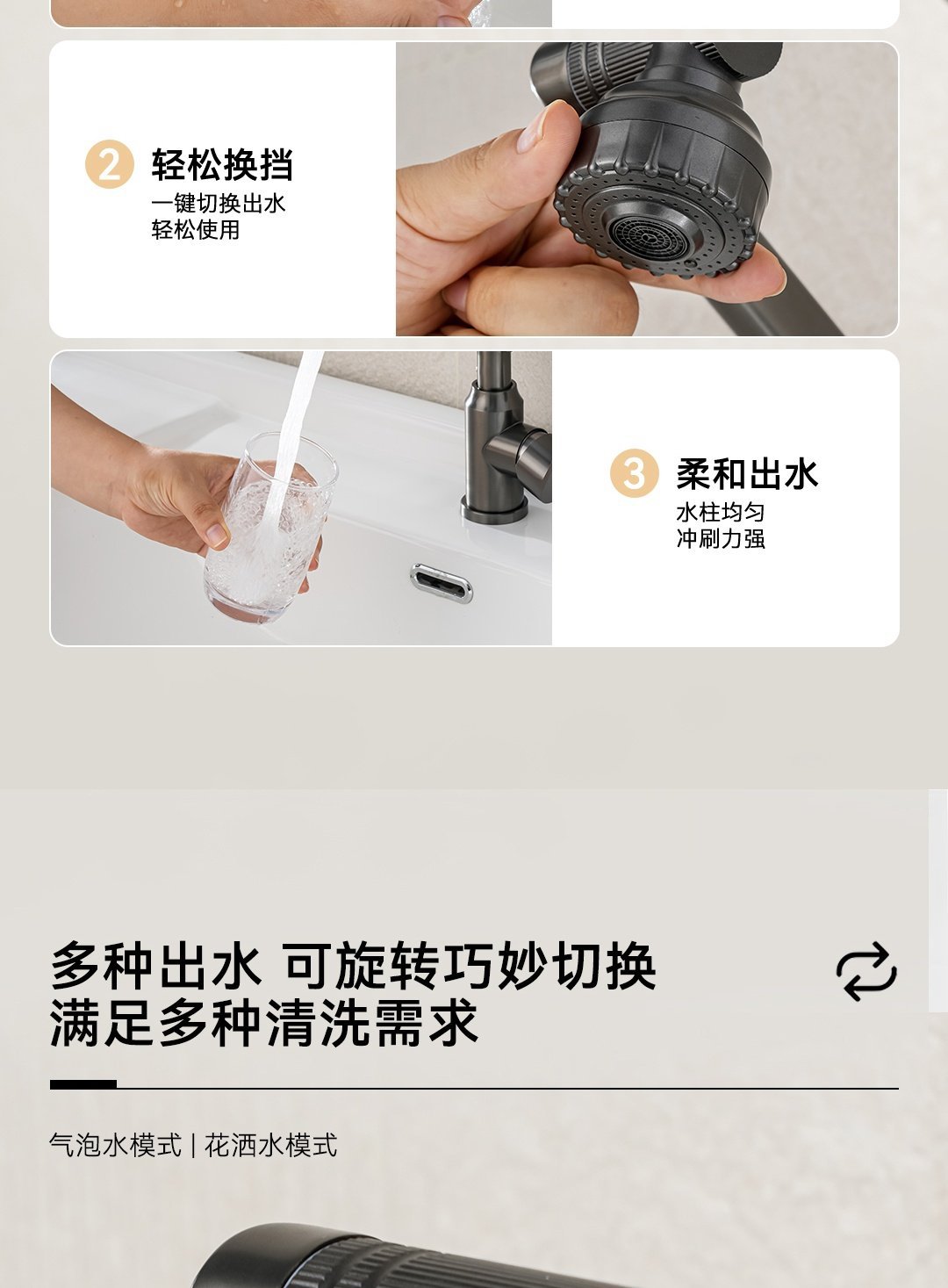 2 轻松换挡
一键切换出水
轻松使用

3 柔和出水
水柱均匀
冲刷力强

多种出水 可旋转巧妙切换
满足多种清洗需求

气泡水模式 | 花洒水模式