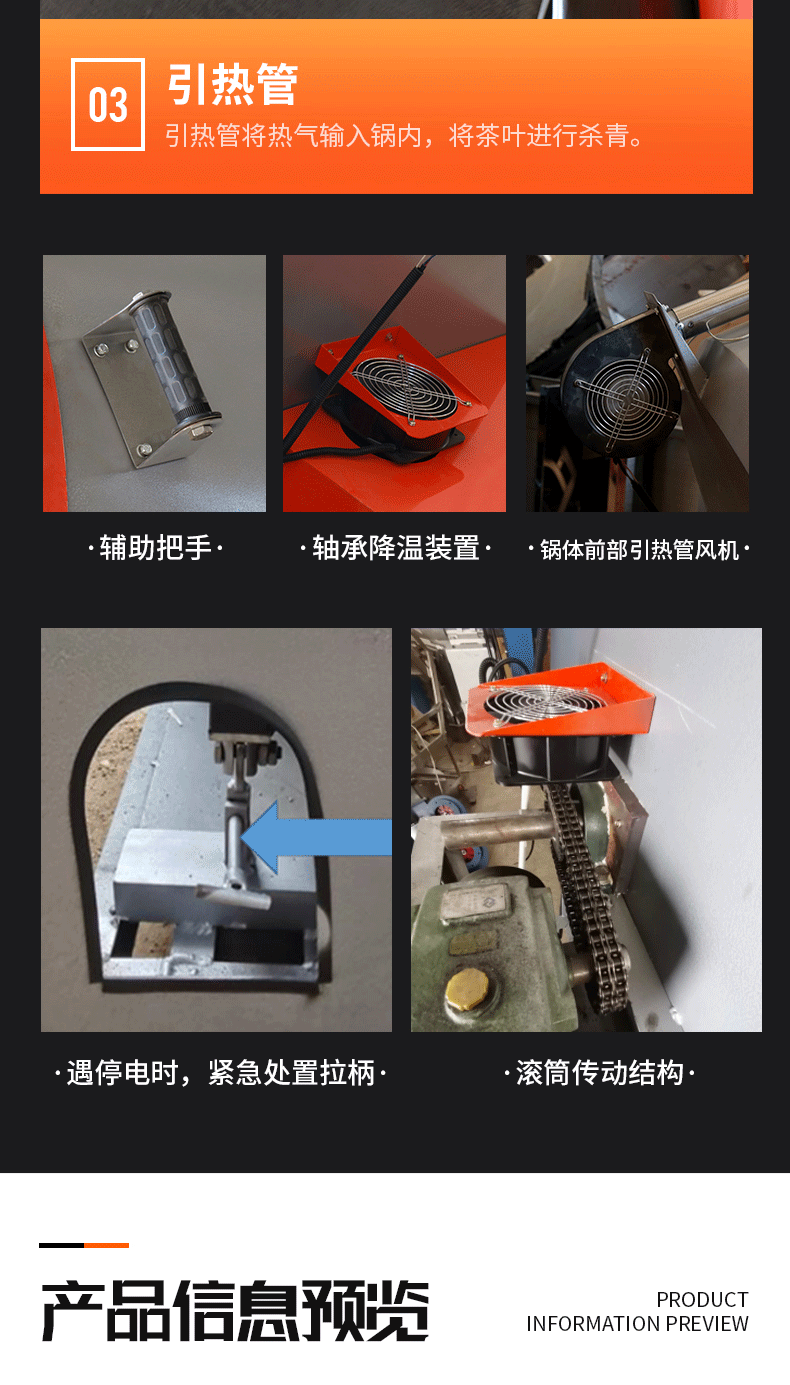 03 引热管

引热管将热气输入锅内，将茶叶进行杀青。

·辅助把手·

·轴承降温装置·

·锅体前部引热管风机·

·遇停电时，紧急处置拉柄·

·滚筒传动结构·

产品信息预览

PRODUCT
INFORMATION PREVIEW