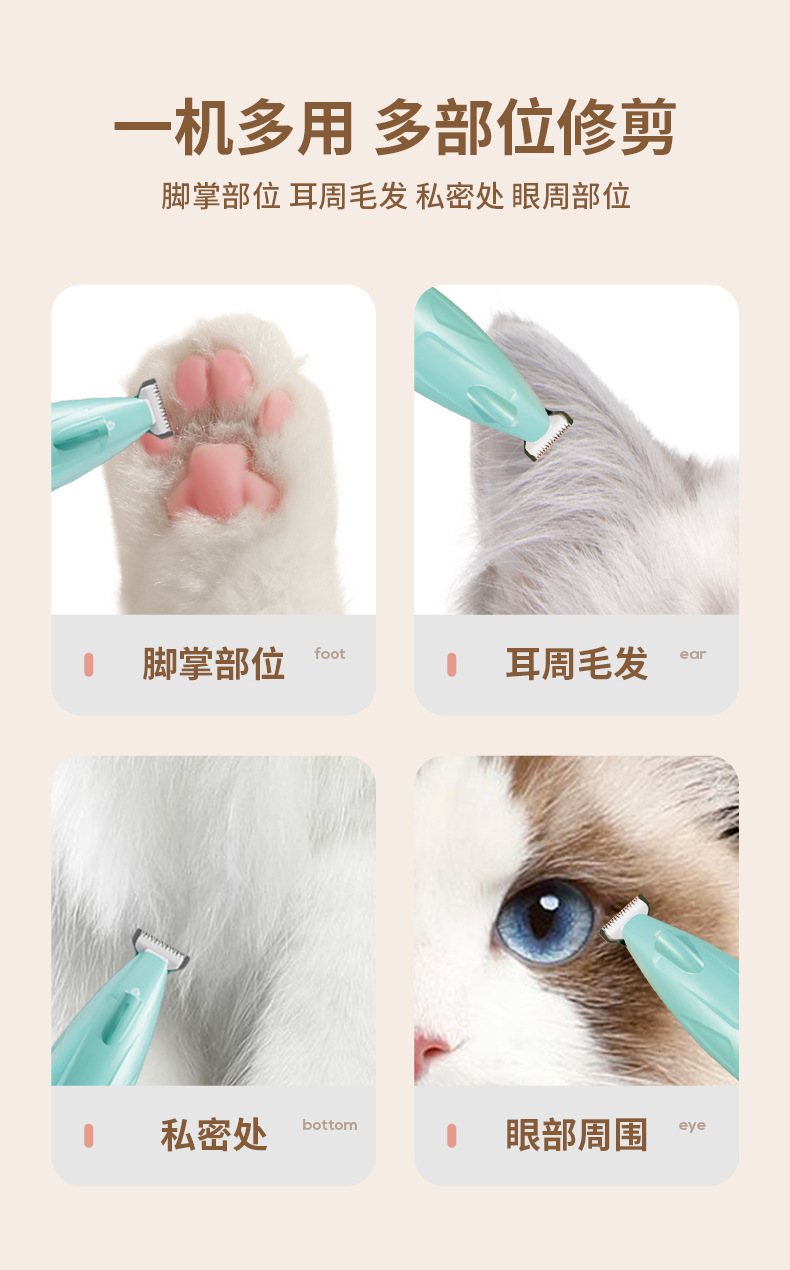 一机多用 多部位修剪

脚掌部位 耳周毛发 私密处 眼周部位

脚掌部位 foot

耳周毛发 ear

私密处 bottom

眼部周围 eye