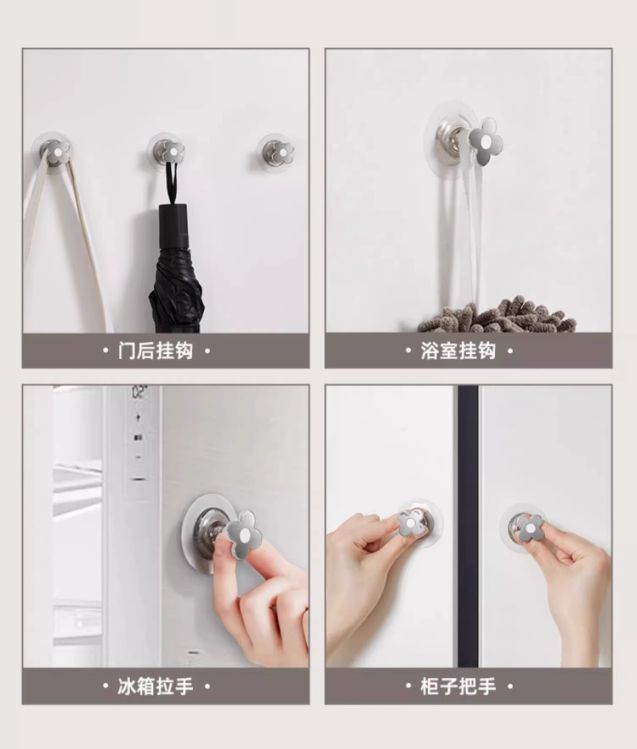 · 门后挂钩 ·

· 浴室挂钩 ·

· 冰箱拉手 ·

· 柜子把手 ·